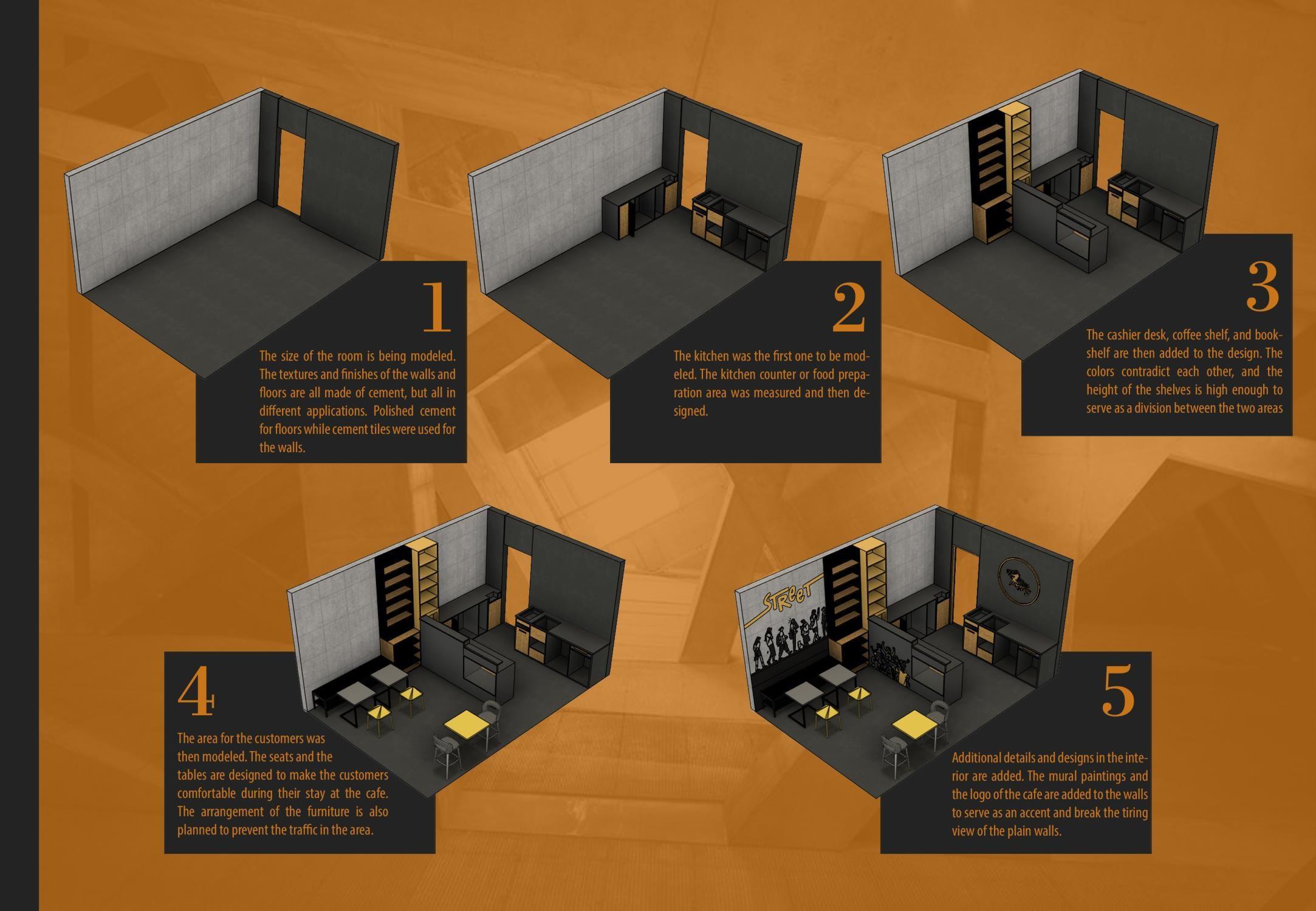 1

The size of the room is being modeled. The textures and finishes of the walls and floors are all made of cement, but all in different applications. Polished cement for floors while cement tiles were used for the walls.

2

The kitchen was the first one to be modeled. The kitchen counter or food preparation area was measured and then designed.

3

The cashier desk, coffee shelf, and bookshelf are then added to the design. The colors contradict each other, and the height of the shelves is high enough to serve as a division between the two areas

4

The area for the customers was then modeled. The seats and the tables are designed to make the customers comfortable during their stay at the cafe. The arrangement of the furniture is also planned to prevent the traffic in the area.

STREET

5

Additional details and designs in the interior are added. The mural paintings and the logo of the cafe are added to the walls to serve as an accent and break the tiring view of the plain walls.