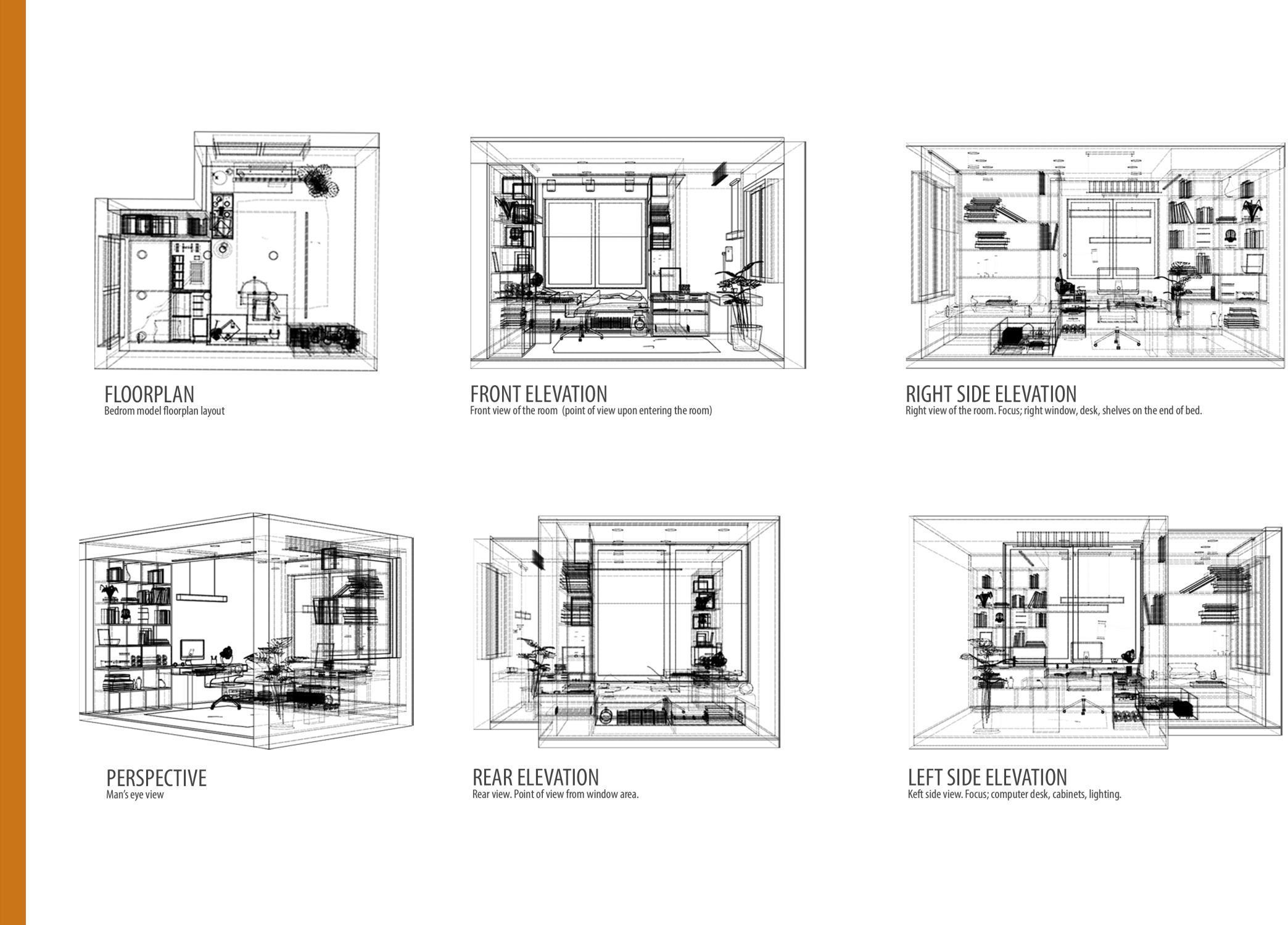 FLOORPLAN
Bedrom model floorplan layout

FRONT ELEVATION
Front view of the room (point of view upon entering the room)

RIGHT SIDE ELEVATION
Right view of the room. Focus; right window, desk, shelves on the end of bed.

PERSPECTIVE
Man's eye view

REAR ELEVATION
Rear view. Point of view from window area.

LEFT SIDE ELEVATION
Keft side view. Focus; computer desk, cabinets, lighting.