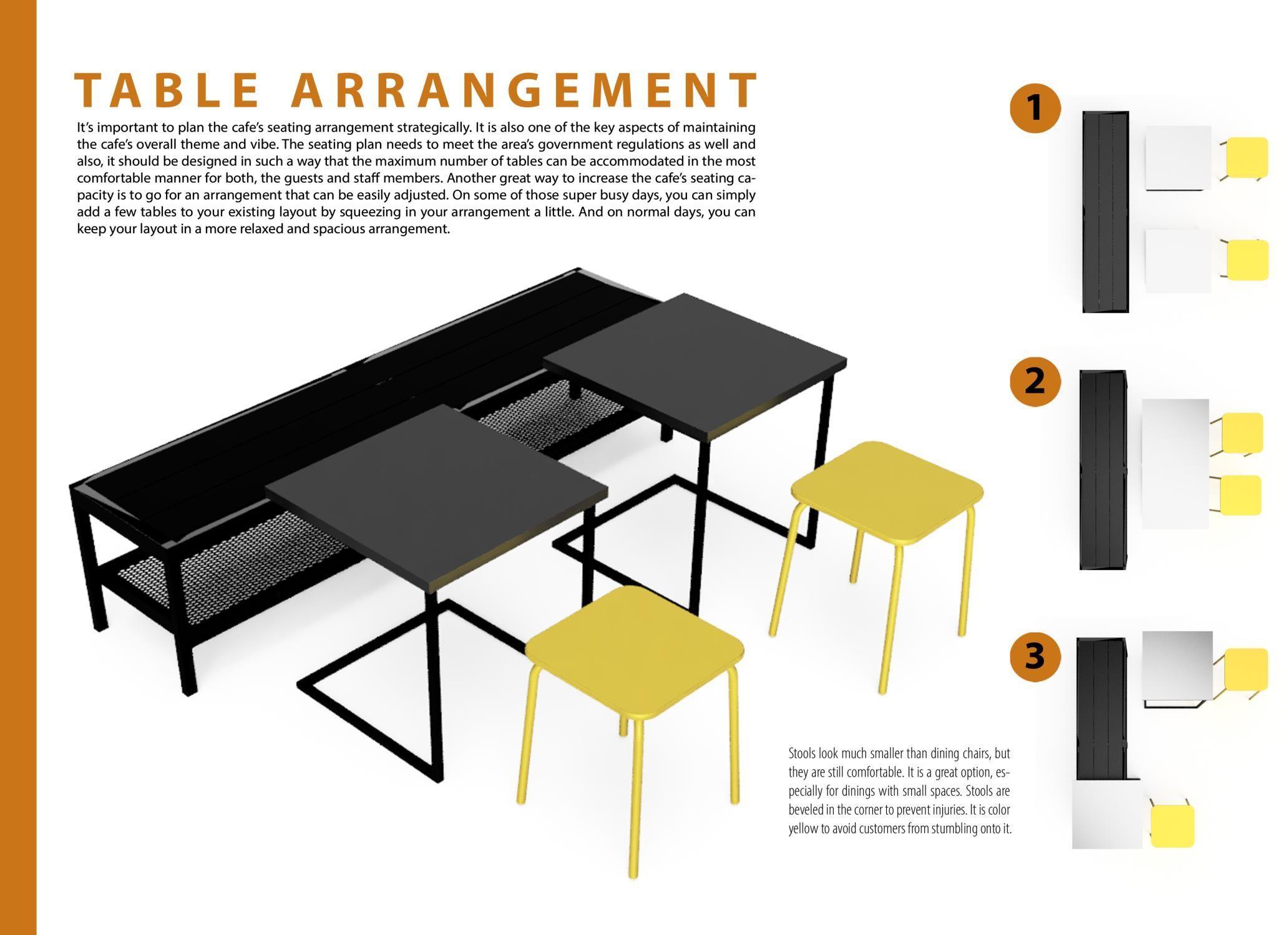 TABLE ARRANGEMENT

It's important to plan the cafe's seating arrangement strategically. It is also one of the key aspects of maintaining the cafe's overall theme and vibe. The seating plan needs to meet the area's government regulations as well and also, it should be designed in such a way that the maximum number of tables can be accommodated in the most comfortable manner for both, the guests and staff members. Another great way to increase the cafe's seating capacity is to go for an arrangement that can be easily adjusted. On some of those super busy days, you can simply add a few tables to your existing layout by squeezing in your arrangement a little. And on normal days, you can keep your layout in a more relaxed and spacious arrangement.

1

2

3

Stools look much smaller than dining chairs, but they are still comfortable. It is a great option, especially for dinings with small spaces. Stools are beveled in the corner to prevent injuries. It is color yellow to avoid customers from stumbling onto it.