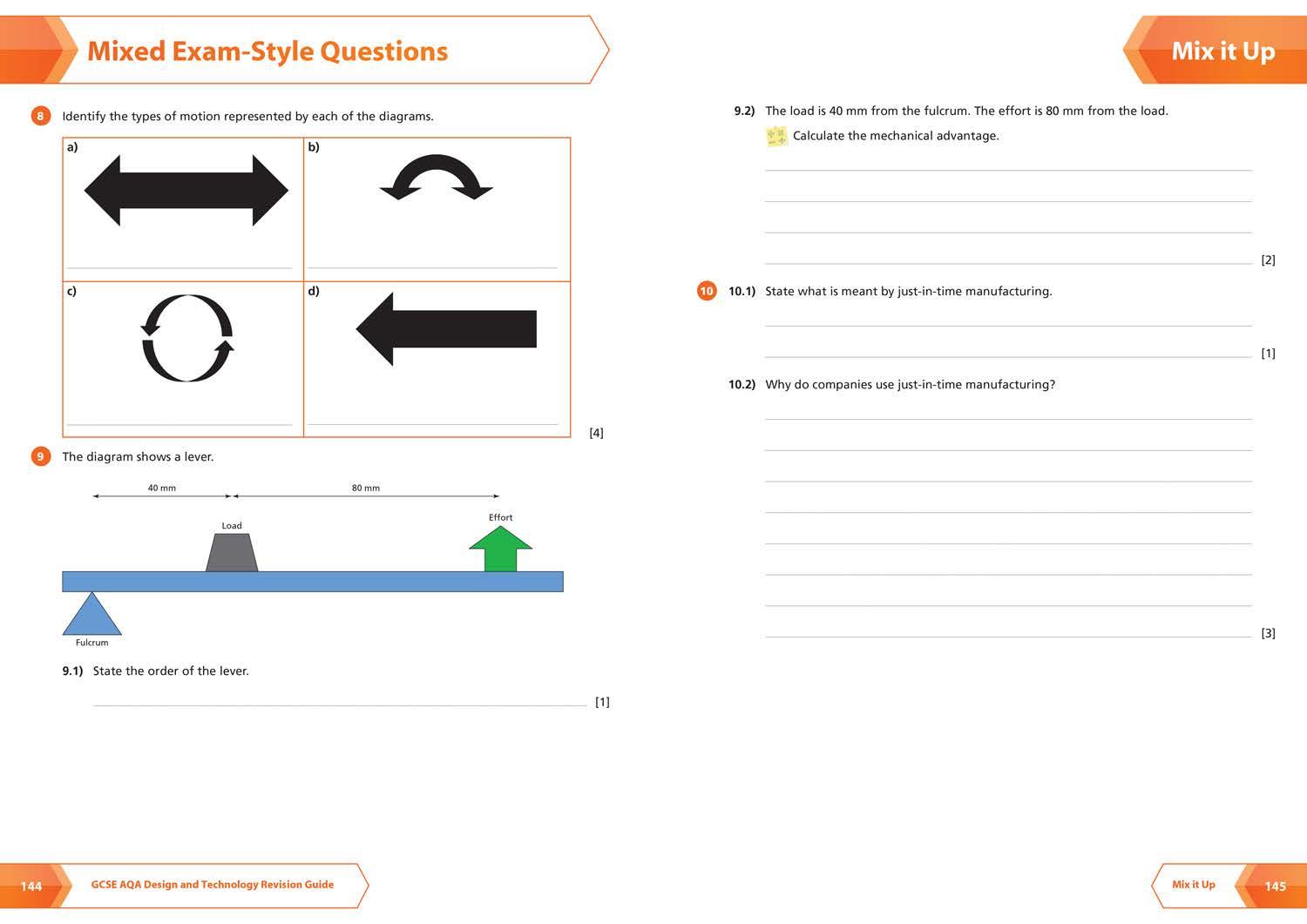 Mixed Exam-Style Questions

8 Identify the types of motion represented by each of the diagrams.

| a) | b) |
|---|---|
| c) | d) |

[4]

9 The diagram shows a lever.

40 mm
80 mm
Load
Effort
Fulcrum

9.1) State the order of the lever.

[1]

144 GCSE AQA Design and Technology Revision Guide

Mix it Up

9.2) The load is 40 mm from the fulcrum. The effort is 80 mm from the load.

Calculate the mechanical advantage.

[2]

10 10.1) State what is meant by just-in-time manufacturing.

[1]

10.2) Why do companies use just-in-time manufacturing?

[3]

Mix it Up 145