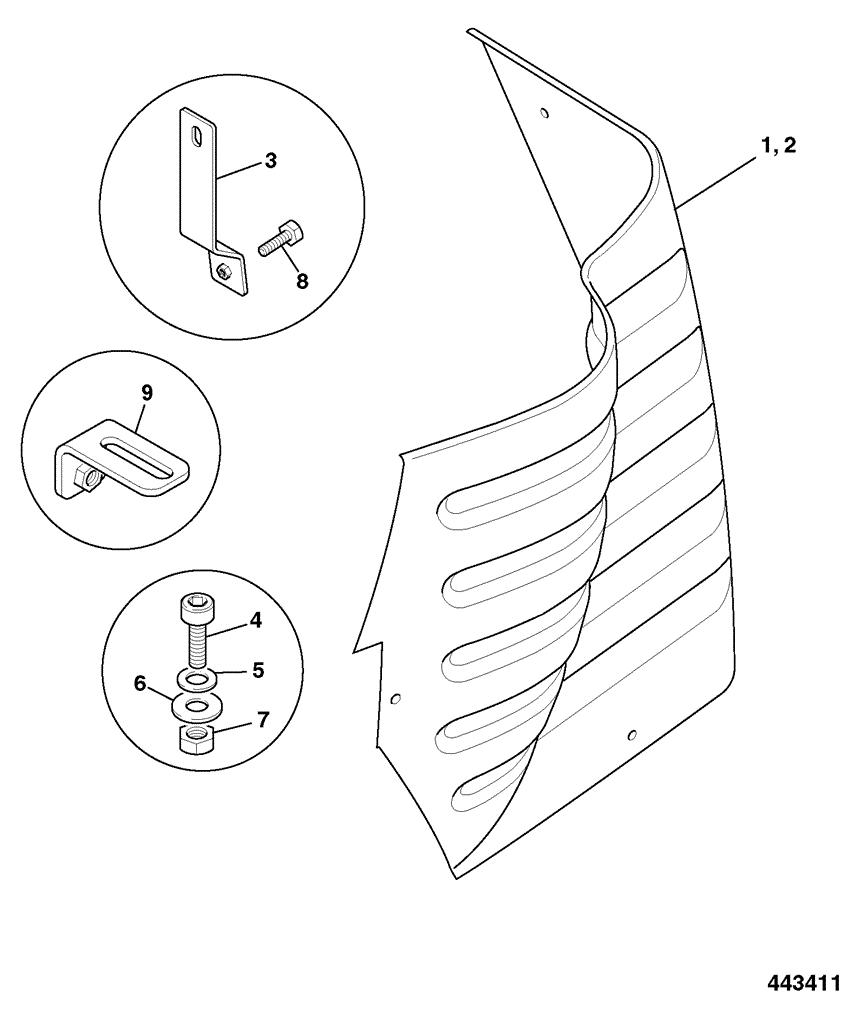 3
8
1, 2
9
4
5
6
7
443411