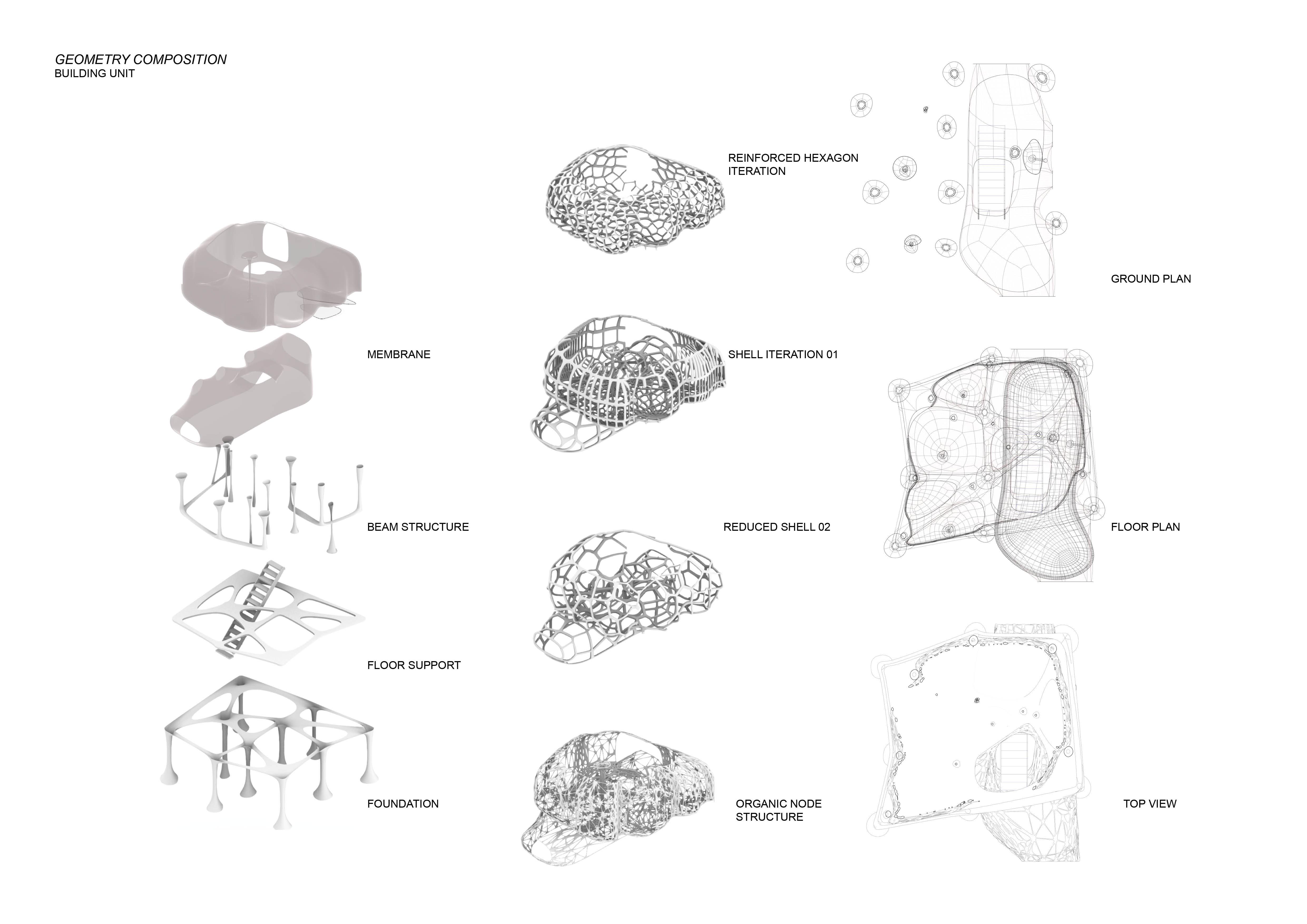 GEOMETRY COMPOSITION
BUILDING UNIT

MEMBRANE

BEAM STRUCTURE

FLOOR SUPPORT

FOUNDATION

REINFORCED HEXAGON ITERATION

SHELL ITERATION 01

REDUCED SHELL 02

ORGANIC NODE STRUCTURE

GROUND PLAN

FLOOR PLAN

TOP VIEW