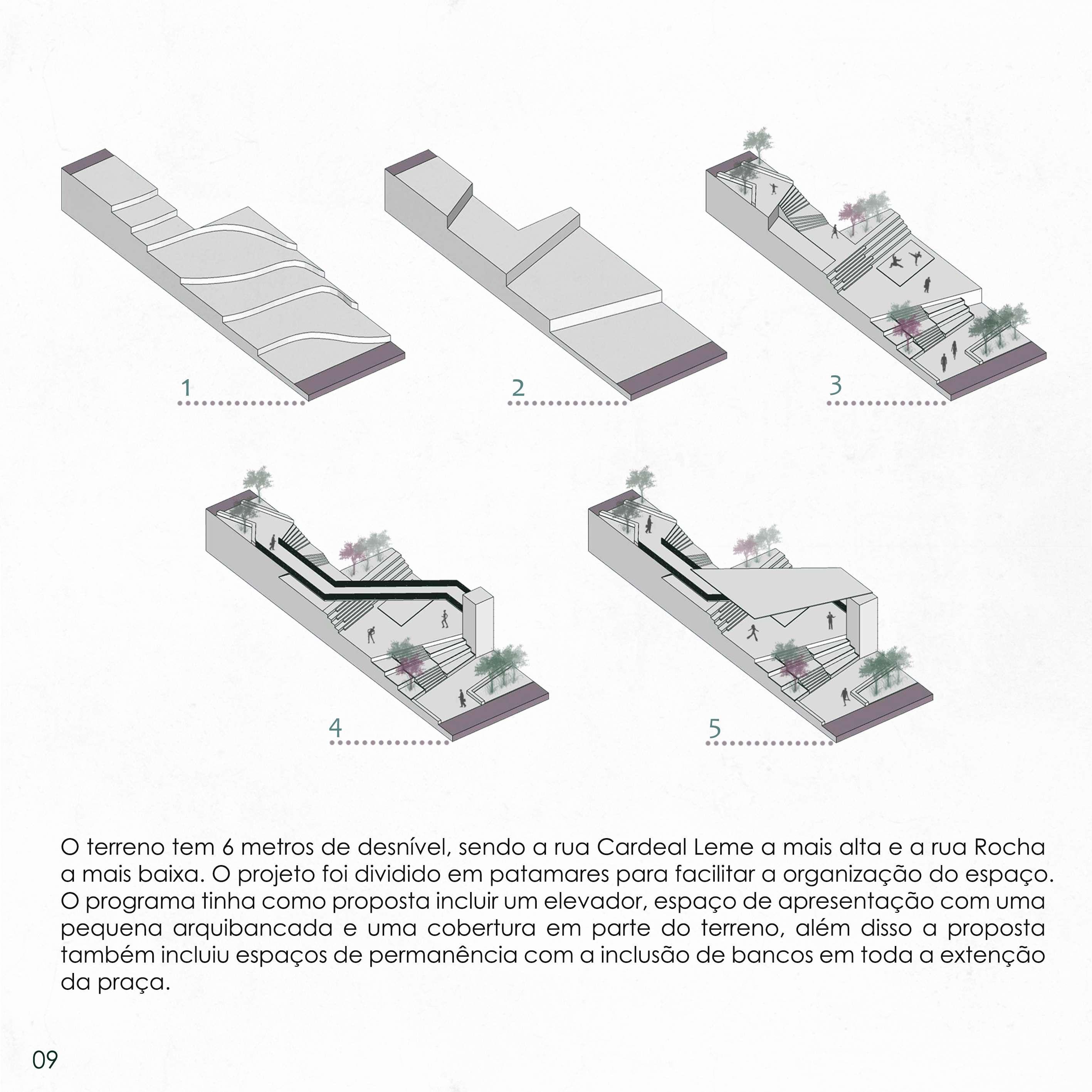 1

2

3

4

5

O terreno tem 6 metros de desnível, sendo a rua Cardeal Leme a mais alta e a rua Rocha a mais baixa. O projeto foi dividido em patamares para facilitar a organização do espaço. O programa tinha como proposta incluir um elevador, espaço de apresentação com uma pequena arquibancada e uma cobertura em parte do terreno, além disso a proposta também incluiu espaços de permanência com a inclusão de bancos em toda a extenção da praça.

09