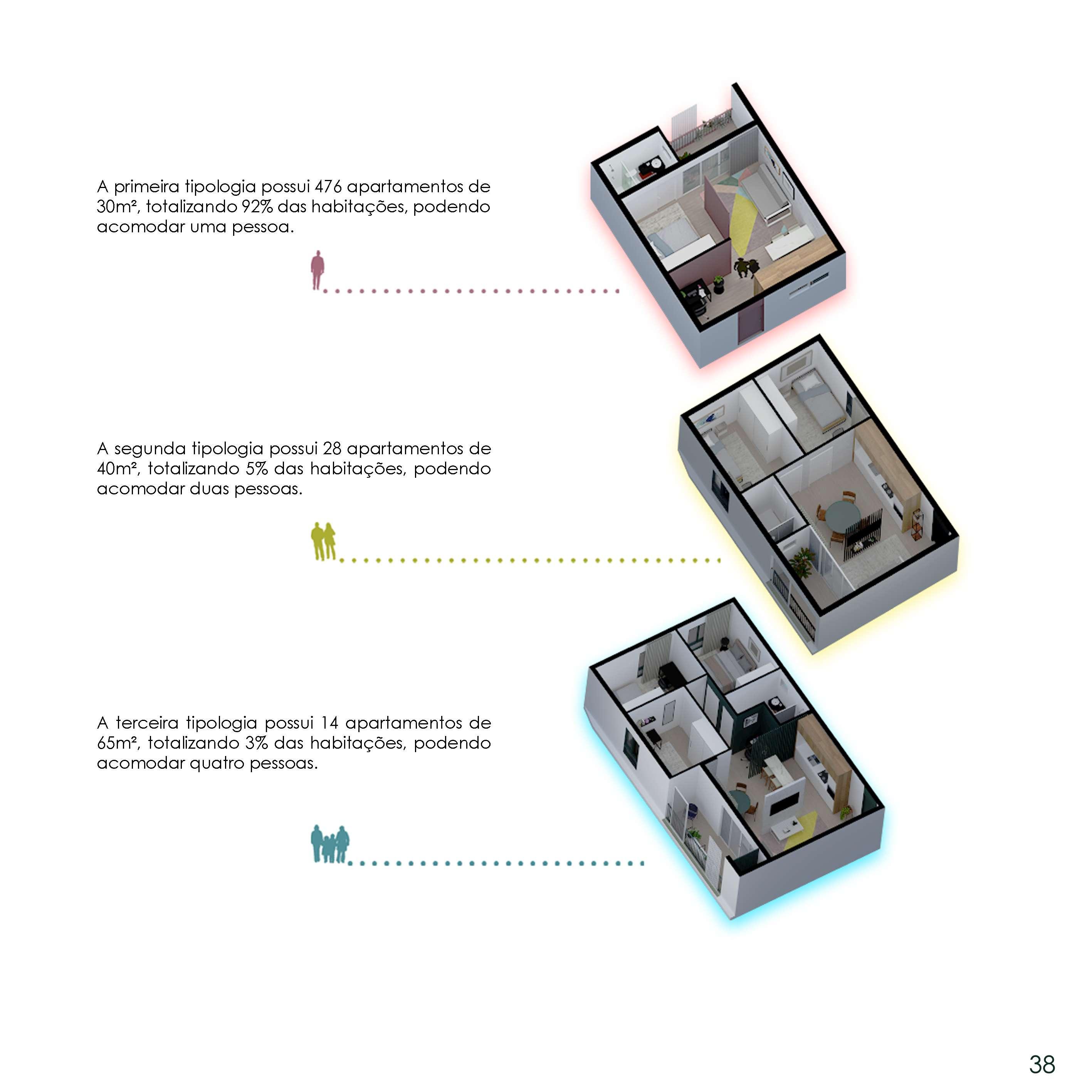 A primeira tipologia possui 476 apartamentos de 30m², totalizando 92% das habitações, podendo acomodar uma pessoa.

A segunda tipologia possui 28 apartamentos de 40m², totalizando 5% das habitações, podendo acomodar duas pessoas.

A terceira tipologia possui 14 apartamentos de 65m², totalizando 3% das habitações, podendo acomodar quatro pessoas.

38