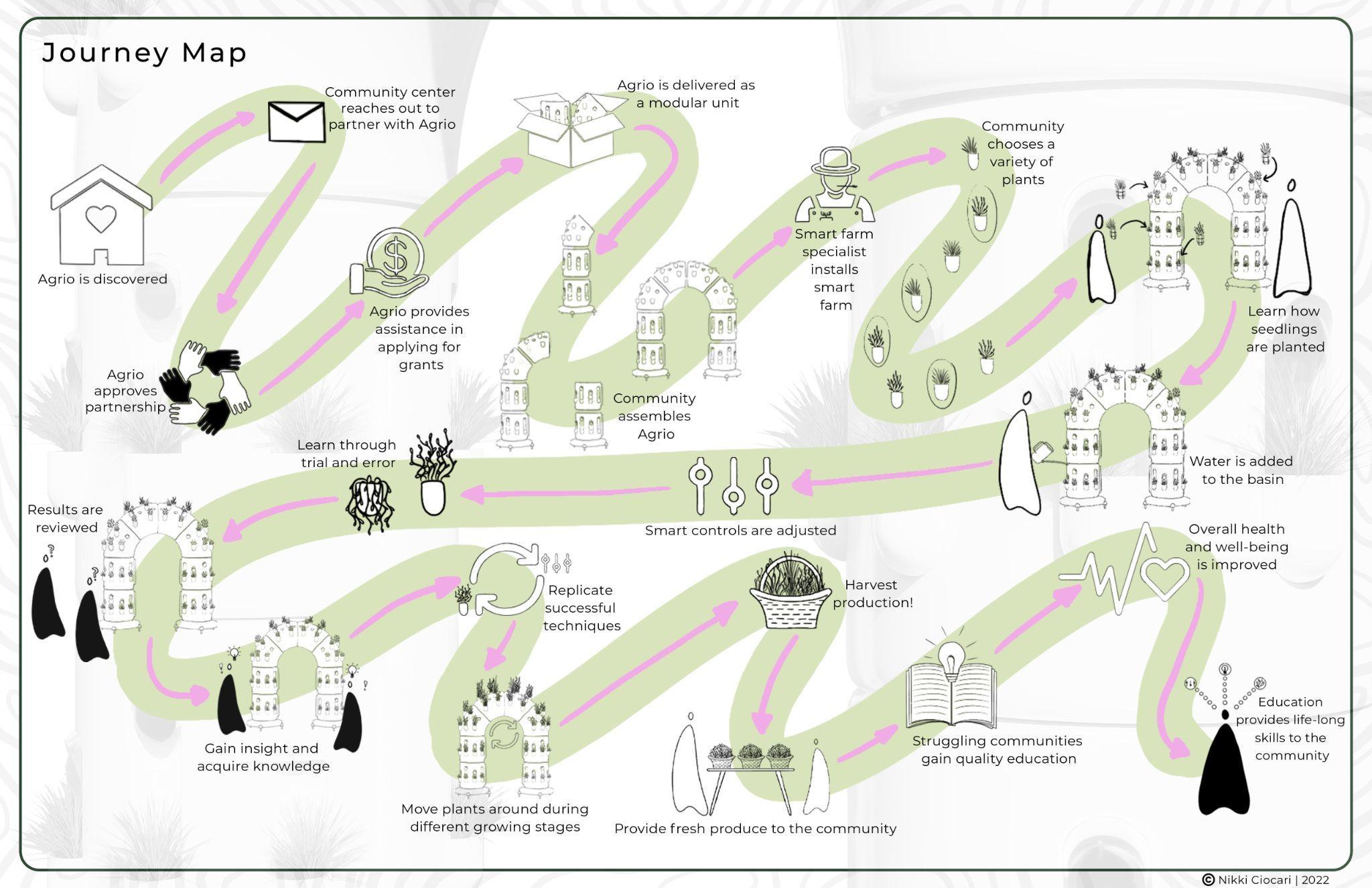 Journey Map

Agrio is discovered

Community center reaches out to partner with Agrio

Agrio approves partnership

Agrio provides assistance in applying for grants

Agrio is delivered as a modular unit

Community assembles Agrio

Smart farm specialist installs smart farm

Community chooses a variety of plants

Learn how seedlings are planted

Water is added to the basin

Smart controls are adjusted

Learn through trial and error

Results are reviewed

Gain insight and acquire knowledge

Replicate successful techniques

Move plants around during different growing stages

Harvest production!

Provide fresh produce to the community

Struggling communities gain quality education

Overall health and well-being is improved

Education provides life-long skills to the community

© Nikki Ciocari | 2022