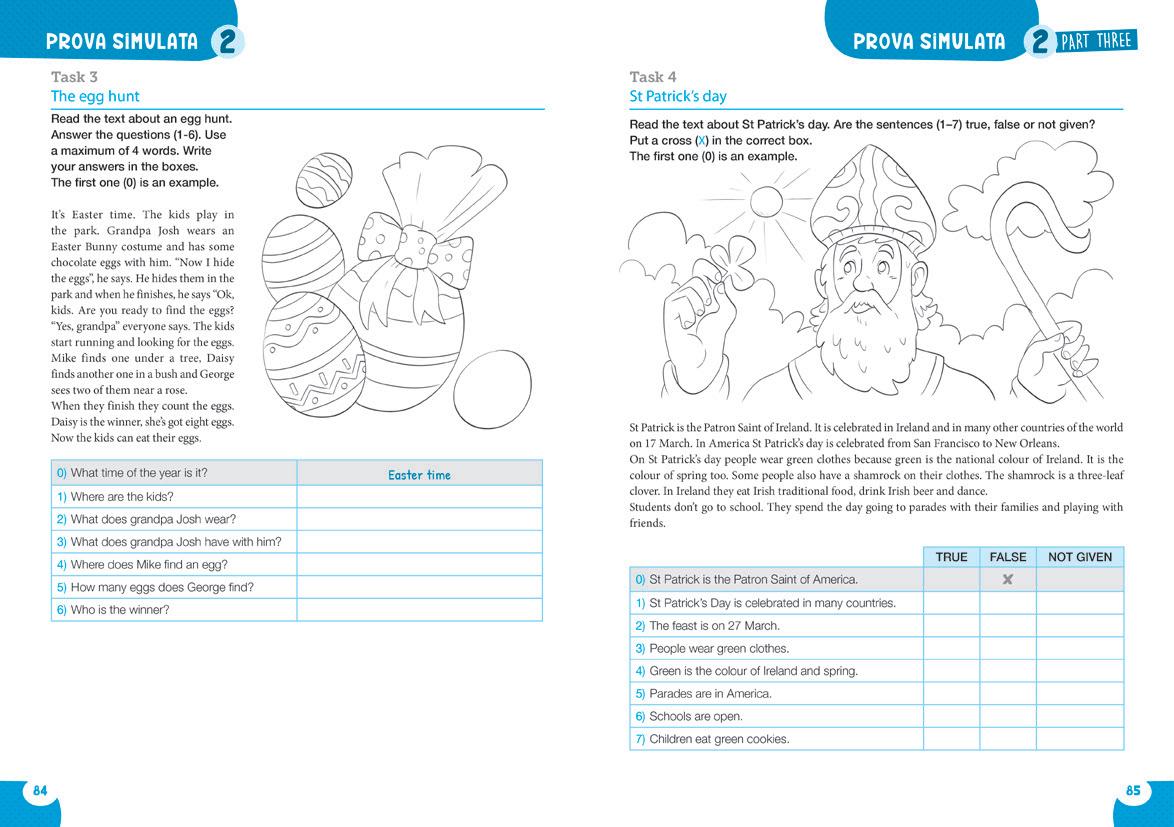 PROVA SIMULATA 2

Task 3
The egg hunt

Read the text about an egg hunt. Answer the questions (1-6). Use a maximum of 4 words. Write your answers in the boxes. The first one (0) is an example.

It's Easter time. The kids play in the park. Grandpa Josh wears an Easter Bunny costume and has some chocolate eggs with him. "Now I hide the eggs", he says. He hides them in the park and when he finishes, he says "Ok, kids. Are you ready to find the eggs? "Yes, grandpa" everyone says. The kids start running and looking for the eggs. Mike finds one under a tree, Daisy finds another one in a bush and George sees two of them near a rose.
When they finish they count the eggs. Daisy is the winner, she's got eight eggs. Now the kids can eat their eggs.

| 0) What time of the year is it? | Easter time |
|---|---|
| 1) Where are the kids? | |
| 2) What does grandpa Josh wear? | |
| 3) What does grandpa Josh have with him? | |
| 4) Where does Mike find an egg? | |
| 5) How many eggs does George find? | |
| 6) Who is the winner? | |

84

PROVA SIMULATA 2 PART THREE

Task 4
St Patrick's day

Read the text about St Patrick's day. Are the sentences (1–7) true, false or not given? Put a cross (X) in the correct box.
The first one (0) is an example.

St Patrick is the Patron Saint of Ireland. It is celebrated in Ireland and in many other countries of the world on 17 March. In America St Patrick's day is celebrated from San Francisco to New Orleans.
On St Patrick's day people wear green clothes because green is the national colour of Ireland. It is the colour of spring too. Some people also have a shamrock on their clothes. The shamrock is a three-leaf clover. In Ireland they eat Irish traditional food, drink Irish beer and dance.
Students don't go to school. They spend the day going to parades with their families and playing with friends.

| | TRUE | FALSE | NOT GIVEN |
|---|---|---|---|
| 0) St Patrick is the Patron Saint of America. | | X | |
| 1) St Patrick's Day is celebrated in many countries. | | | |
| 2) The feast is on 27 March. | | | |
| 3) People wear green clothes. | | | |
| 4) Green is the colour of Ireland and spring. | | | |
| 5) Parades are in America. | | | |
| 6) Schools are open. | | | |
| 7) Children eat green cookies. | | | |

85