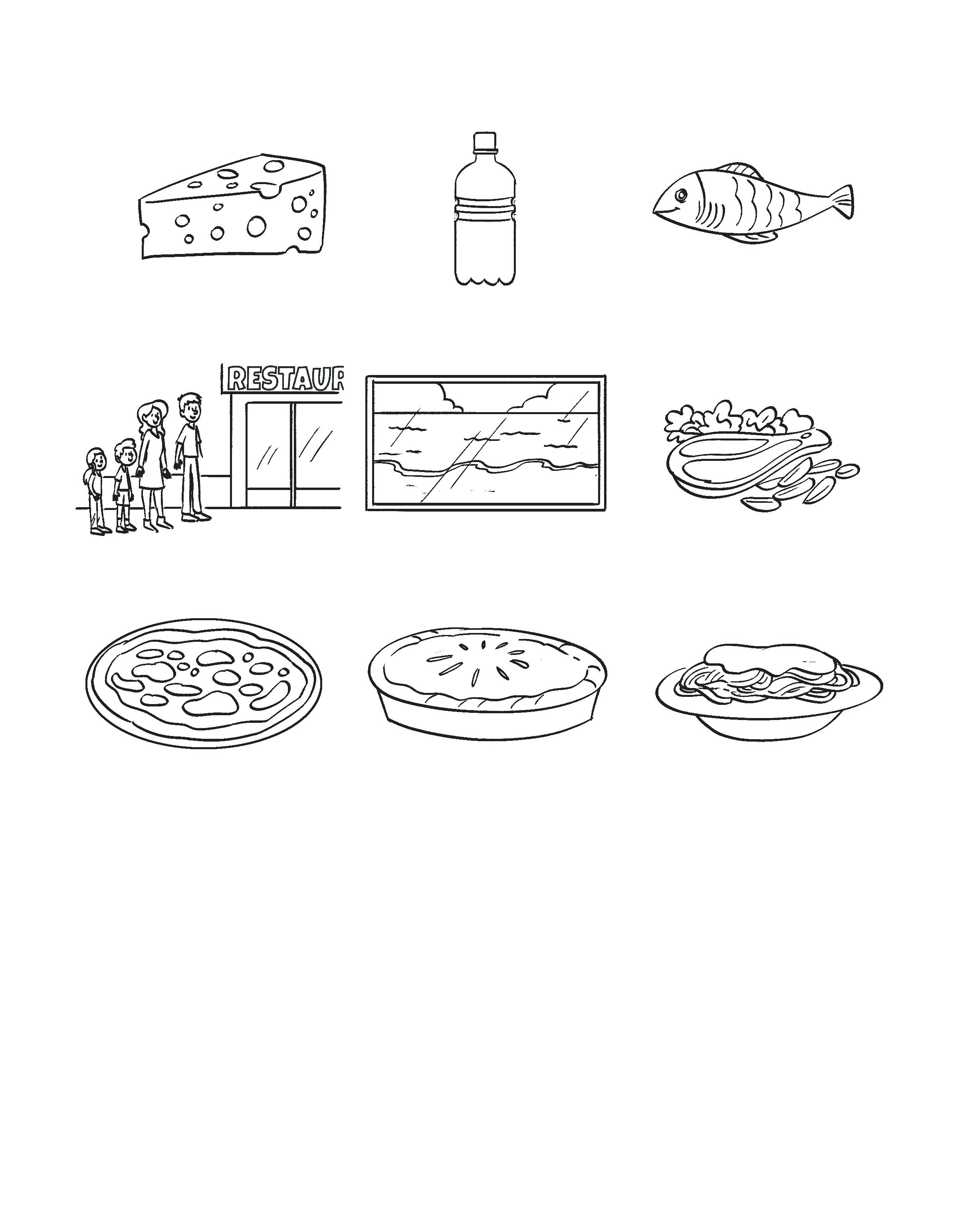 RESTAUR