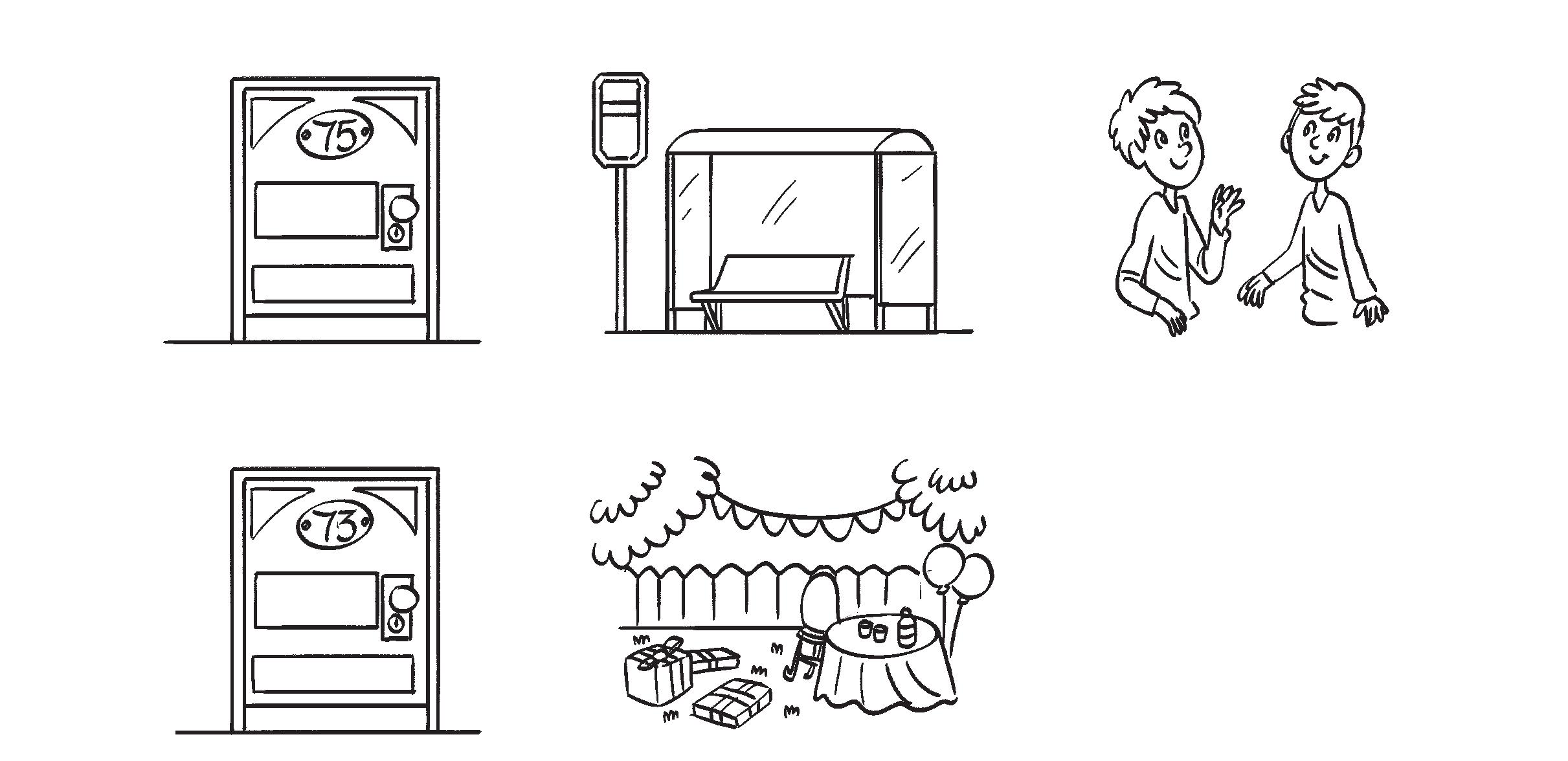 75

73