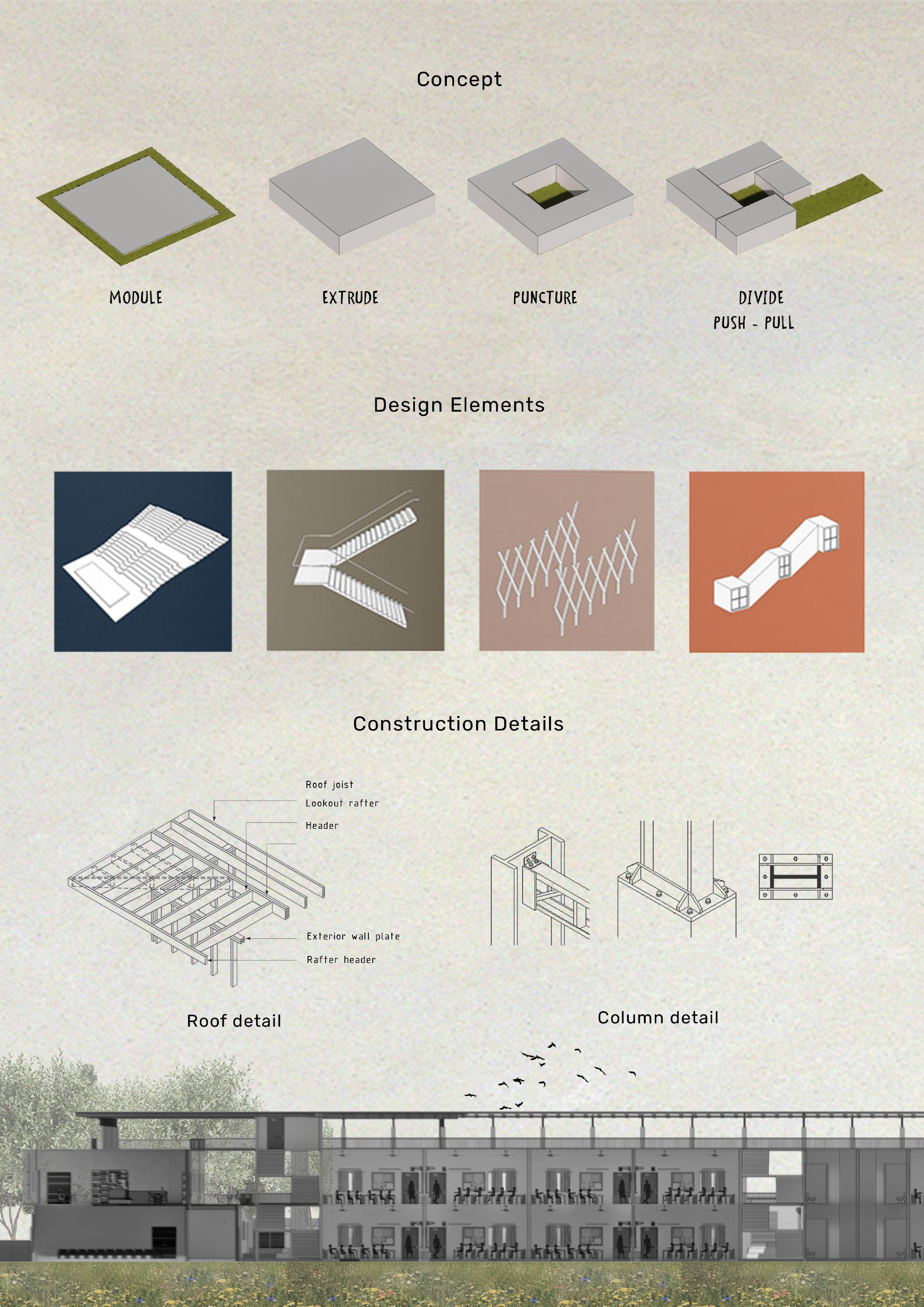 Concept

MODULE

EXTRUDE

PUNCTURE

DIVIDE
PUSH - PULL

Design Elements

Construction Details

Roof joist

Lookout rafter

Header

Exterior wall plate

Rafter header

Roof detail

Column detail