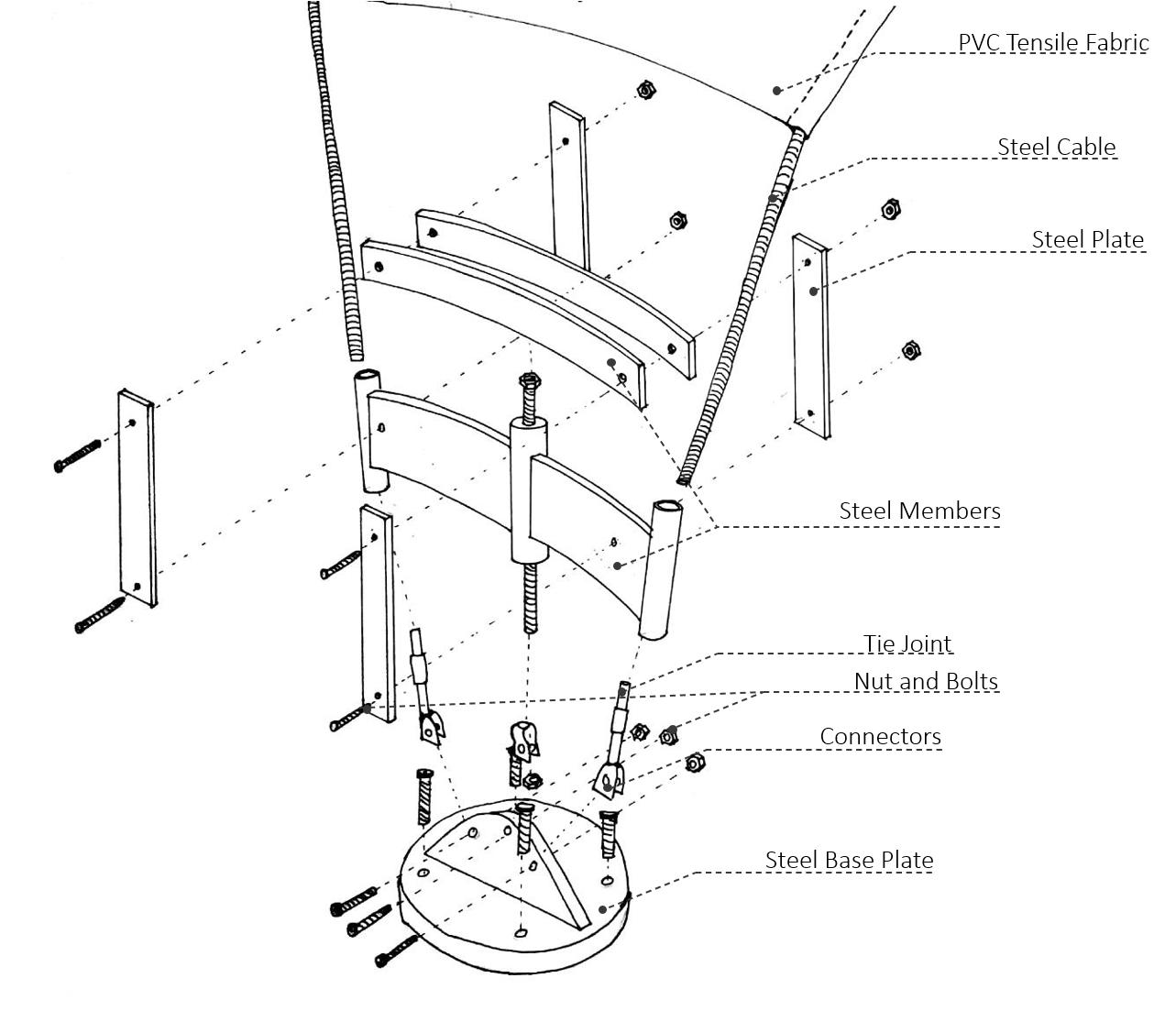 PVC Tensile Fabric

Steel Cable

Steel Plate

Steel Members

Tie Joint

Nut and Bolts

Connectors

Steel Base Plate