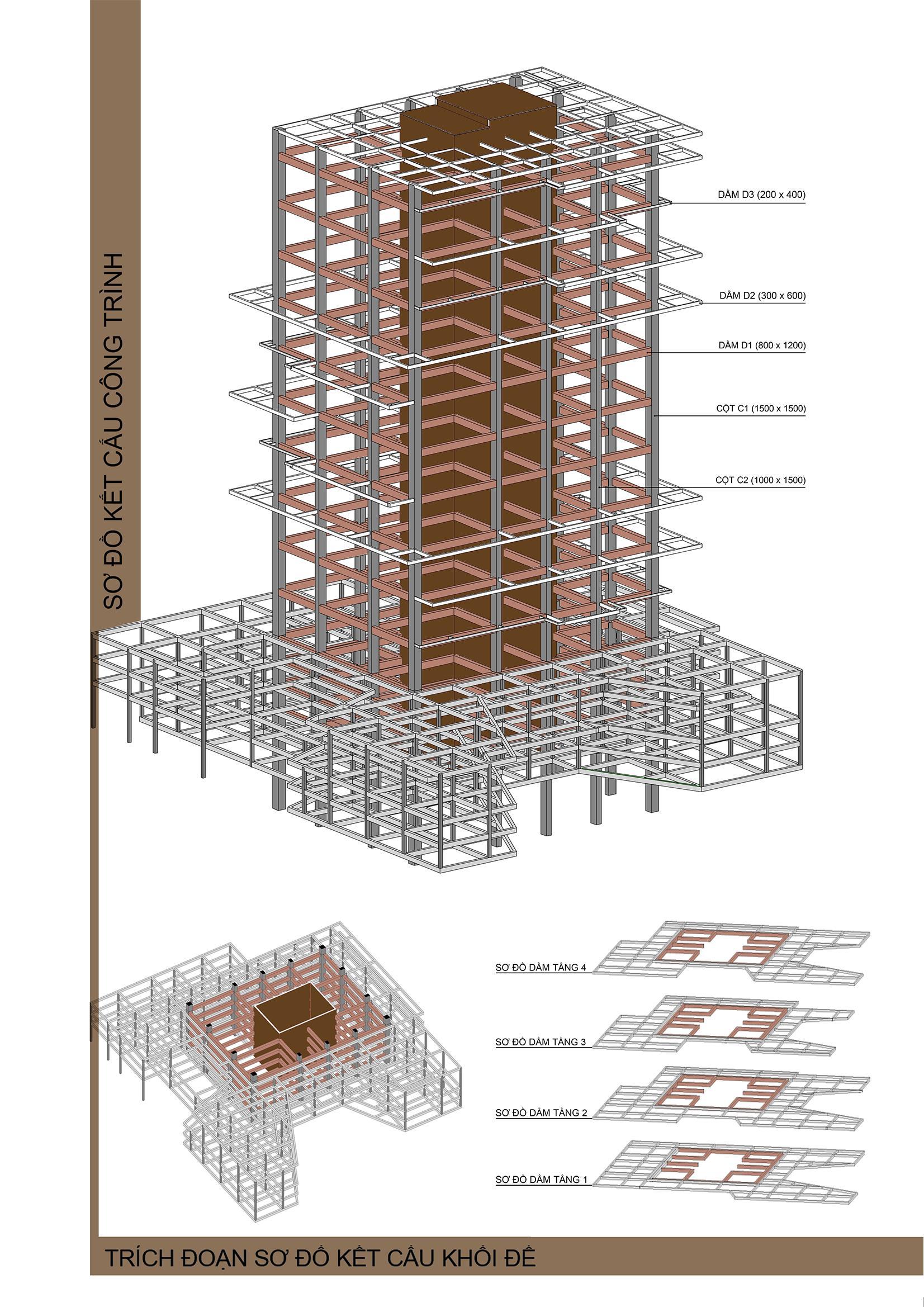 SƠ ĐỒ KẾT CẤU CÔNG TRÌNH

DẦM D3 (200 x 400)

DẦM D2 (300 x 600)

DẦM D1 (800 x 1200)

CỘT C1 (1500 x 1500)

CỘT C2 (1000 x 1500)

SƠ ĐỒ DẦM TẦNG 4

SƠ ĐỒ DẦM TẦNG 3

SƠ ĐỒ DẦM TẦNG 2

SƠ ĐỒ DẦM TẦNG 1

TRÍCH ĐOẠN SƠ ĐỒ KẾT CẤU KHỐI ĐẾ