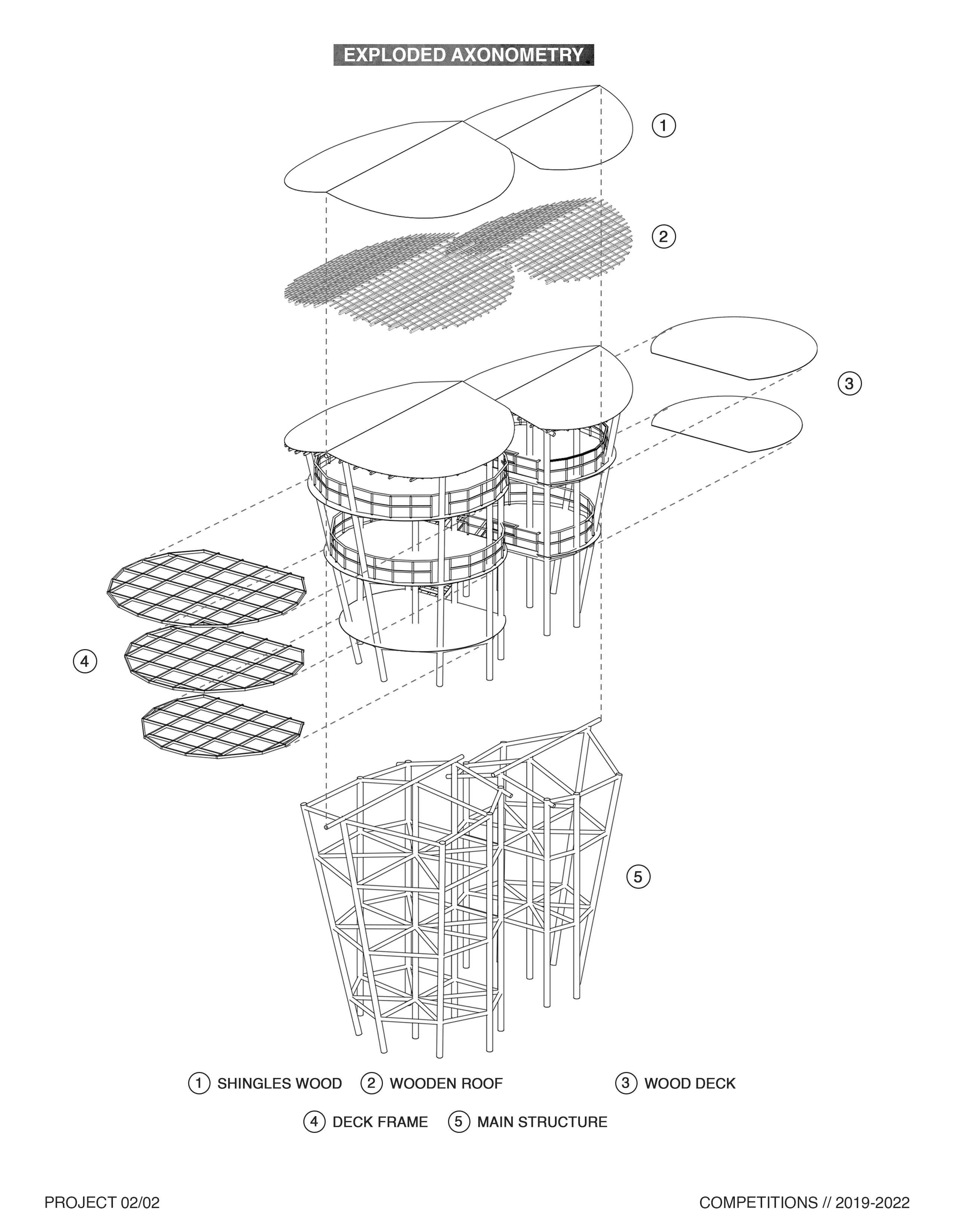 EXPLODED AXONOMETRY

1

2

3

4

5

1 SHINGLES WOOD 2 WOODEN ROOF 3 WOOD DECK

4 DECK FRAME 5 MAIN STRUCTURE

PROJECT 02/02

COMPETITIONS // 2019-2022