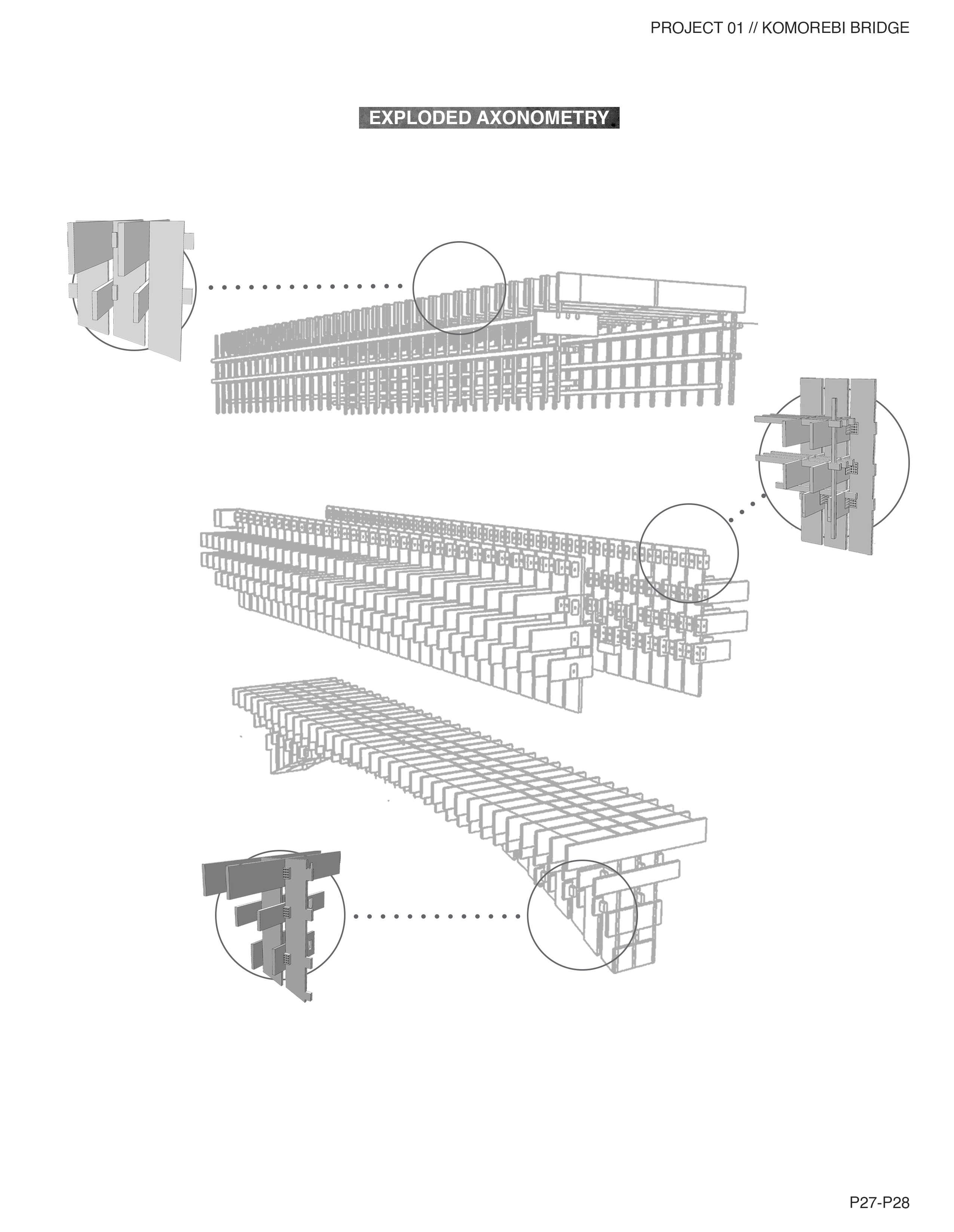 PROJECT 01 // KOMOREBI BRIDGE

EXPLODED AXONOMETRY

P27-P28