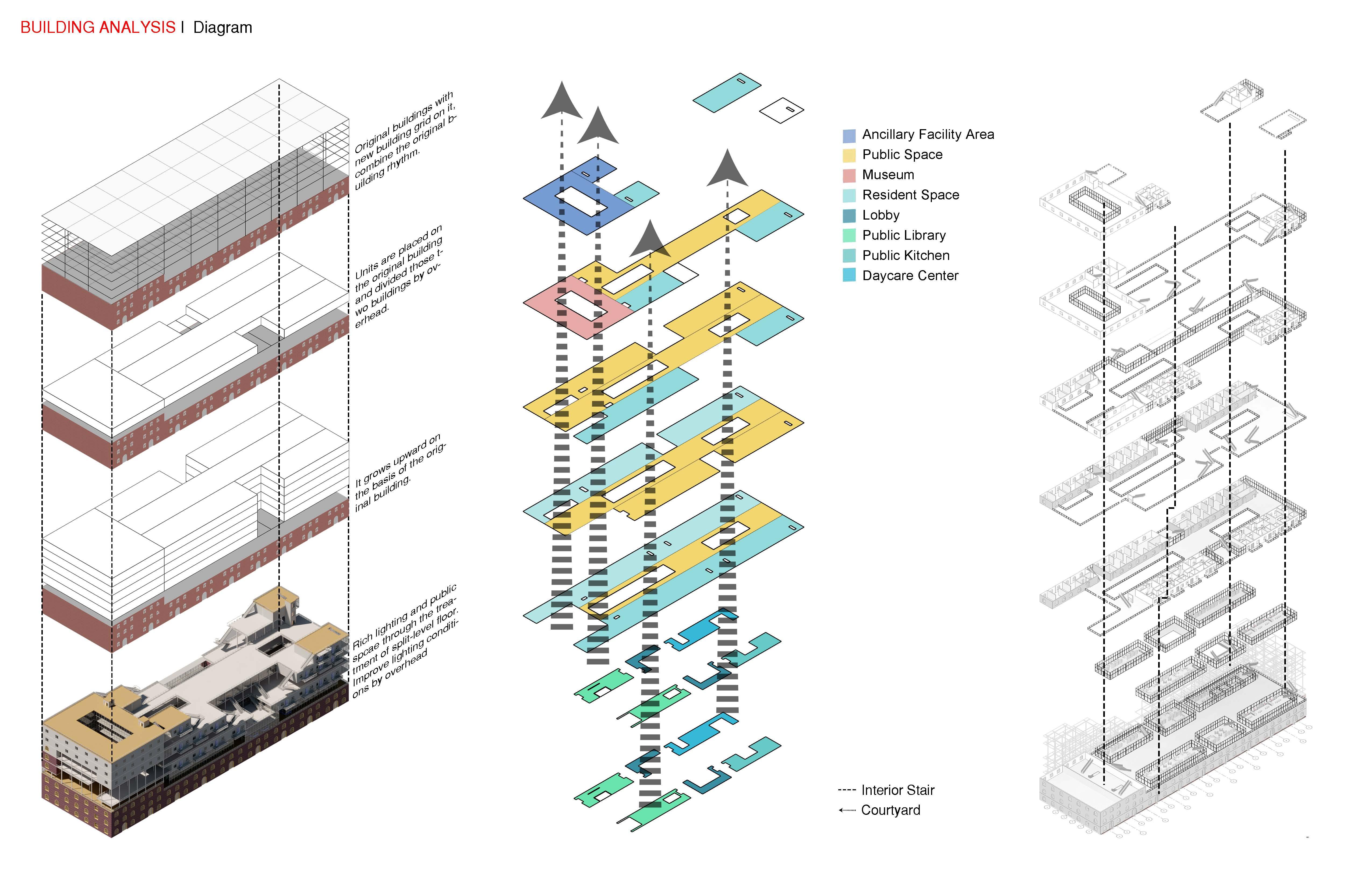 BUILDING ANALYSIS | Diagram

Original buildings with new building grid on it, combine the original building rhythm.

Units are placed on the original building and divided those two buildings by overhead.

It grows upward on the basis of the original building.

Rich lighting and public spcae through the treatment of split-level floor. Improve lighting conditions by overhead

Ancillary Facility Area
Public Space
Museum
Resident Space
Lobby
Public Library
Public Kitchen
Daycare Center

Interior Stair
Courtyard