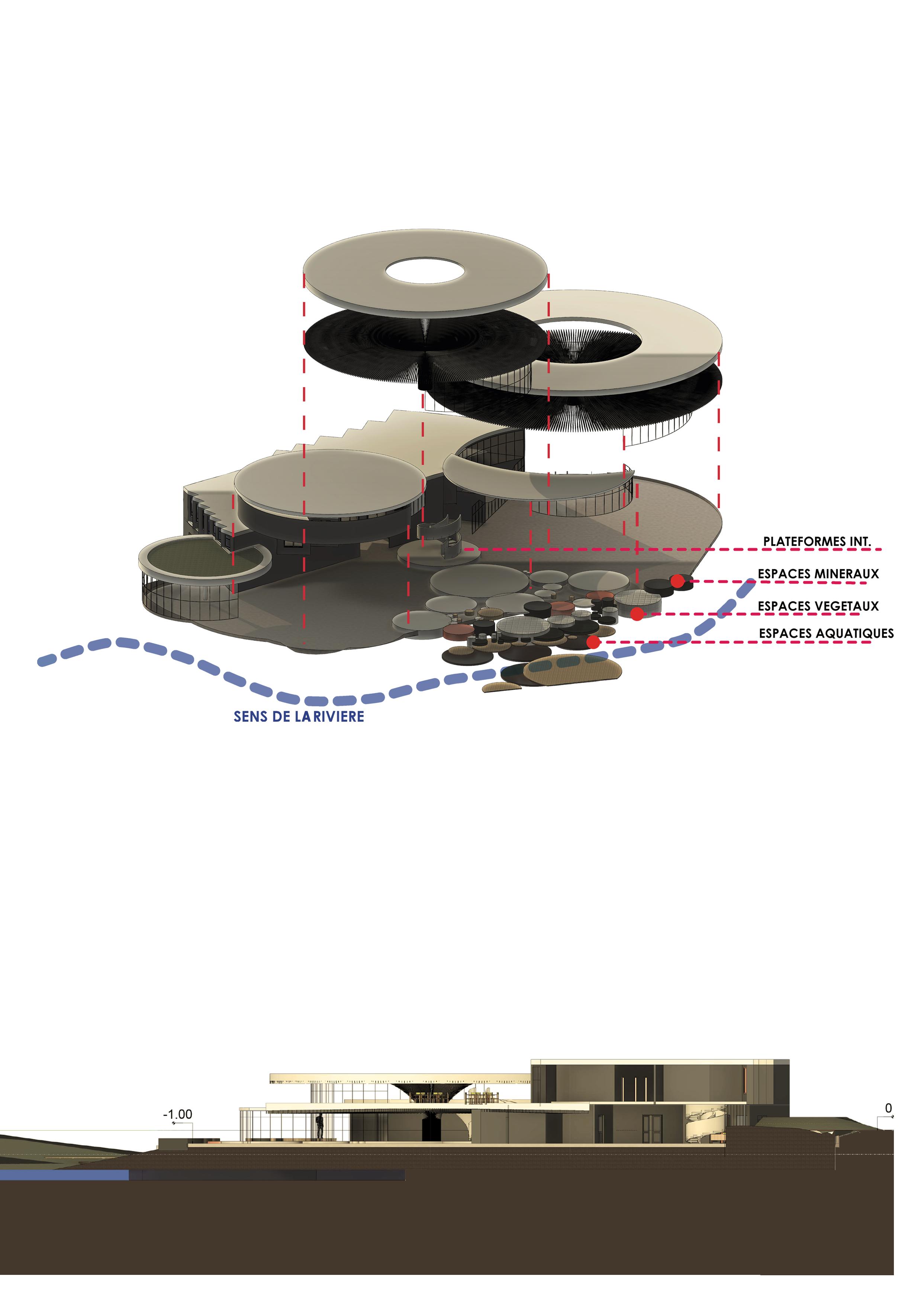 PLATEFORMES INT.

ESPACES MINERAUX

ESPACES VEGETAUX

ESPACES AQUATIQUES

SENS DE LA RIVIERE

-1.00

0