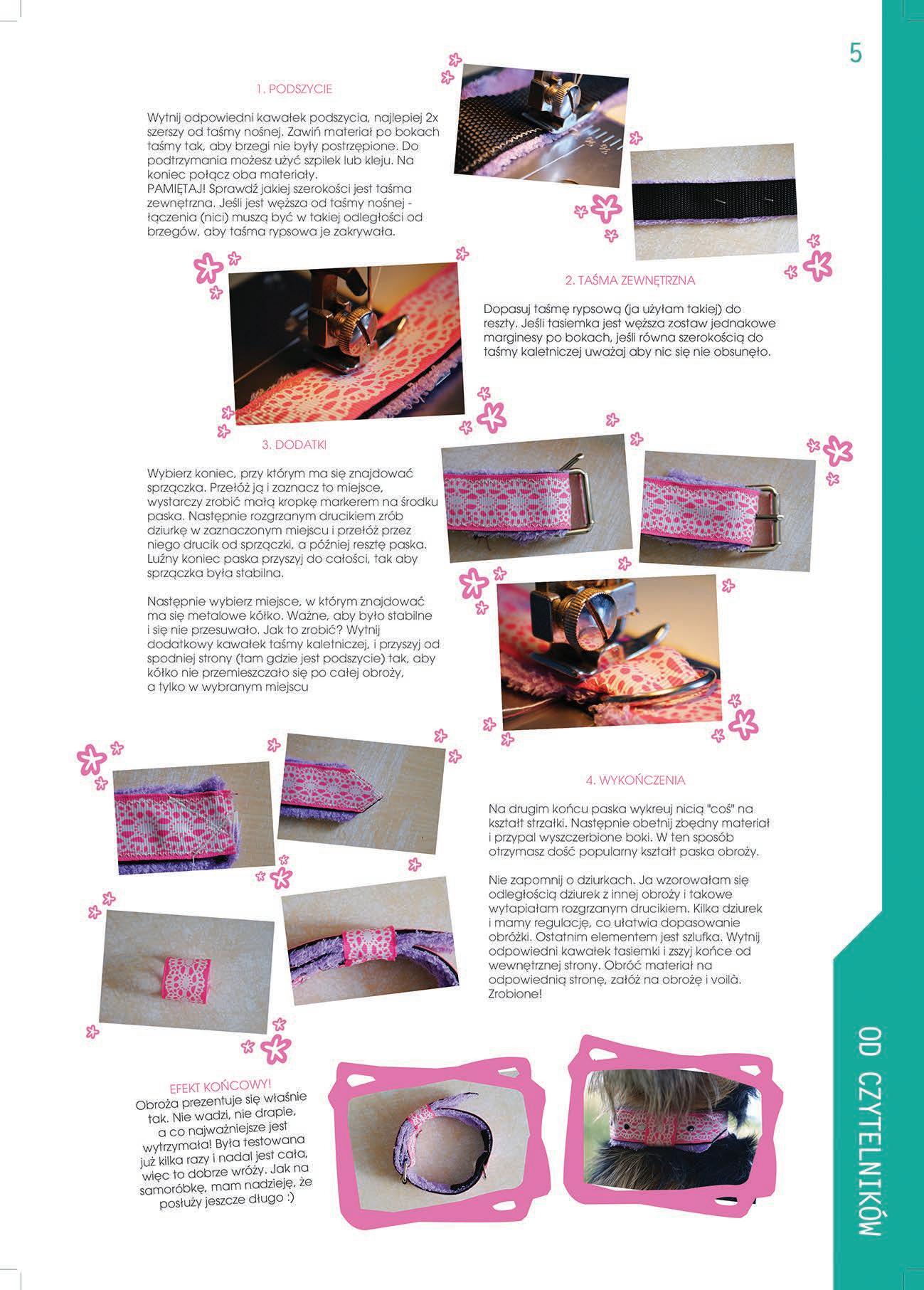 5

1. PODSZYCIE

Wytnij odpowiedni kawałek podszycia, najlepiej 2x szerszy od taśmy nośnej. Zawiń materiał po bokach taśmy tak, aby brzegi nie były postrzępione. Do podtrzymania możesz użyć szpilek lub kleju. Na koniec połącz oba materiały.
PAMIĘTAJ! Sprawdź jakiej szerokości jest taśma zewnętrzna. Jeśli jest węższa od taśmy nośnej - łączenia (nici) muszą być w takiej odległości od brzegów, aby taśma rypsowa je zakrywała.

2. TAŚMA ZEWNĘTRZNA

Dopasuj taśmę rypsową (ja użyłam takiej) do reszty. Jeśli tasiemka jest węższa zostaw jednakowe marginesy po bokach, jeśli równa szerokością do taśmy kaletniczej uważaj aby nic się nie obsunęło.

3. DODATKI

Wybierz koniec, przy którym ma się znajdować sprzączka. Przełóż ją i zaznacz to miejsce, wystarczy zrobić małą kropkę markerem na środku paska. Następnie rozgrzanym drucikiem zrób dziurkę w zaznaczonym miejscu i przełóż przez niego drucik od sprzączki, a później resztę paska. Luźny koniec paska przyszyj do całości, tak aby sprzączka była stabilna.

Następnie wybierz miejsce, w którym znajdować ma się metalowe kółko. Ważne, aby było stabilne i się nie przesuwało. Jak to zrobić? Wytnij dodatkowy kawałek taśmy kaletniczej, i przyszyj od spodniej strony (tam gdzie jest podszycie) tak, aby kółko nie przemieszczało się po całej obroży, a tylko w wybranym miejscu

4. WYKOŃCZENIA

Na drugim końcu paska wykreuj nicią "coś" na kształt strzałki. Następnie obetnij zbędny materiał i przypal wyszczerbione boki. W ten sposób otrzymasz dość popularny kształt paska obroży.

Nie zapomnij o dziurkach. Ja wzorowałam się odległością dziurek z innej obroży i takowe wytapiałam rozgrzanym drucikiem. Kilka dziurek i mamy regulację, co ułatwia dopasowanie obróżki. Ostatnim elementem jest szlufka. Wytnij odpowiedni kawałek tasiemki i zszyj końce od wewnętrznej strony. Obróć materiał na odpowiednią stronę, załóż na obrożę i voilà. Zrobione!

EFEKT KOŃCOWY!
Obroża prezentuje się właśnie tak. Nie wadzi, nie drapie, a co najważniejsze jest wytrzymała! Była testowana już kilka razy i nadal jest cała, więc to dobrze wróży. Jak na samoróbkę, mam nadzieję, że posłuży jeszcze długo :)

OD CZYTELNIKÓW