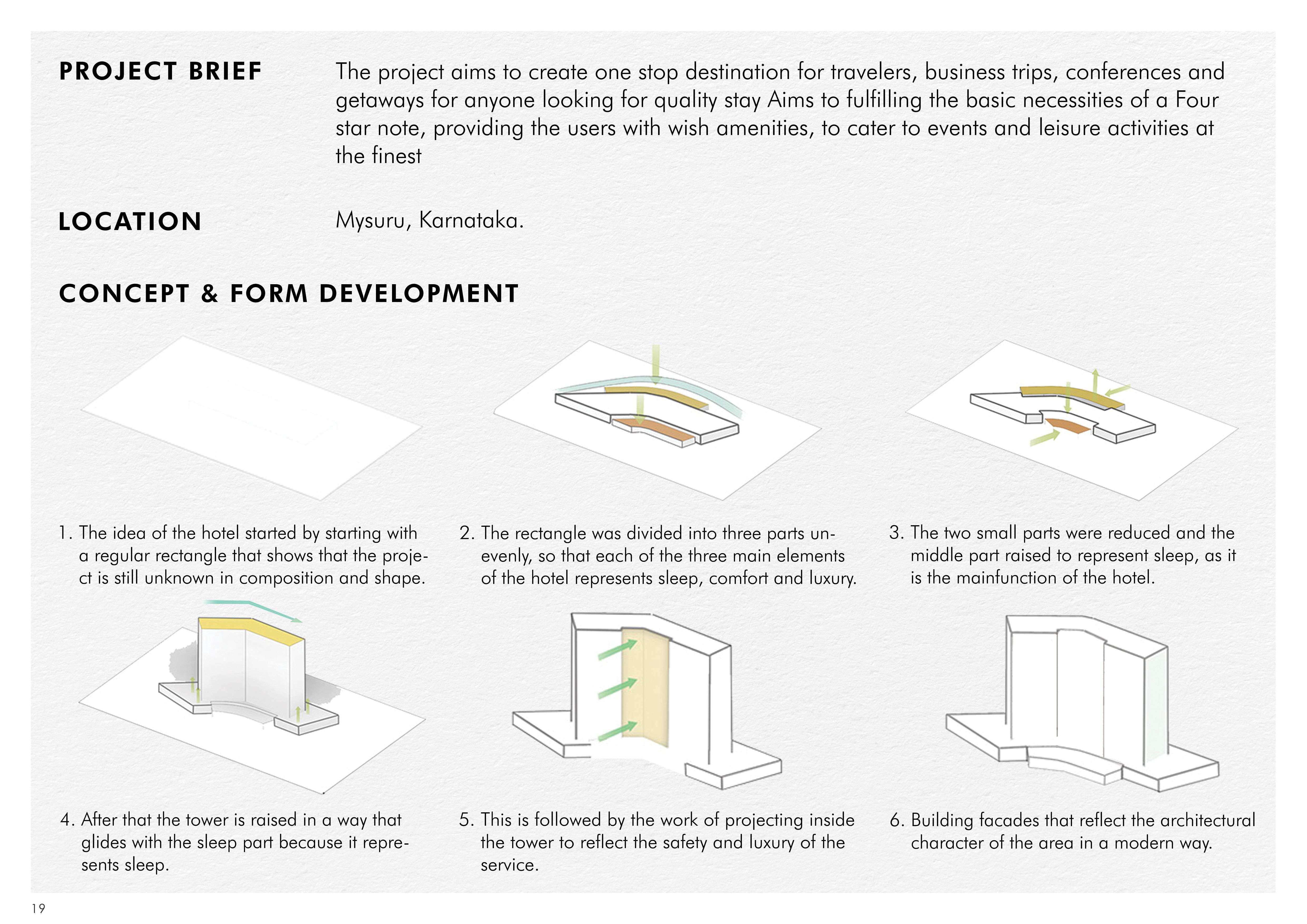 PROJECT BRIEF

The project aims to create one stop destination for travelers, business trips, conferences and getaways for anyone looking for quality stay Aims to fulfilling the basic necessities of a Four star note, providing the users with wish amenities, to cater to events and leisure activities at the finest

LOCATION

Mysuru, Karnataka.

CONCEPT & FORM DEVELOPMENT

1. The idea of the hotel started by starting with a regular rectangle that shows that the project is still unknown in composition and shape.

2. The rectangle was divided into three parts unevenly, so that each of the three main elements of the hotel represents sleep, comfort and luxury.

3. The two small parts were reduced and the middle part raised to represent sleep, as it is the mainfunction of the hotel.

4. After that the tower is raised in a way that glides with the sleep part because it represents sleep.

5. This is followed by the work of projecting inside the tower to reflect the safety and luxury of the service.

6. Building facades that reflect the architectural character of the area in a modern way.

19