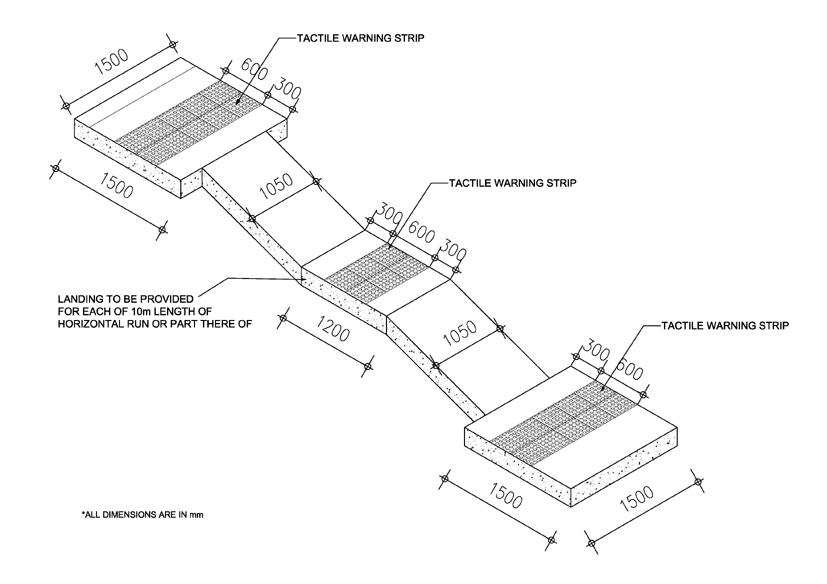 TACTILE WARNING STRIP

1500

600

300

1500

1050

TACTILE WARNING STRIP

300

600

300

LANDING TO BE PROVIDED FOR EACH OF 10m LENGTH OF HORIZONTAL RUN OR PART THERE OF

1200

1050

TACTILE WARNING STRIP

300

600

1500

1500

*ALL DIMENSIONS ARE IN mm