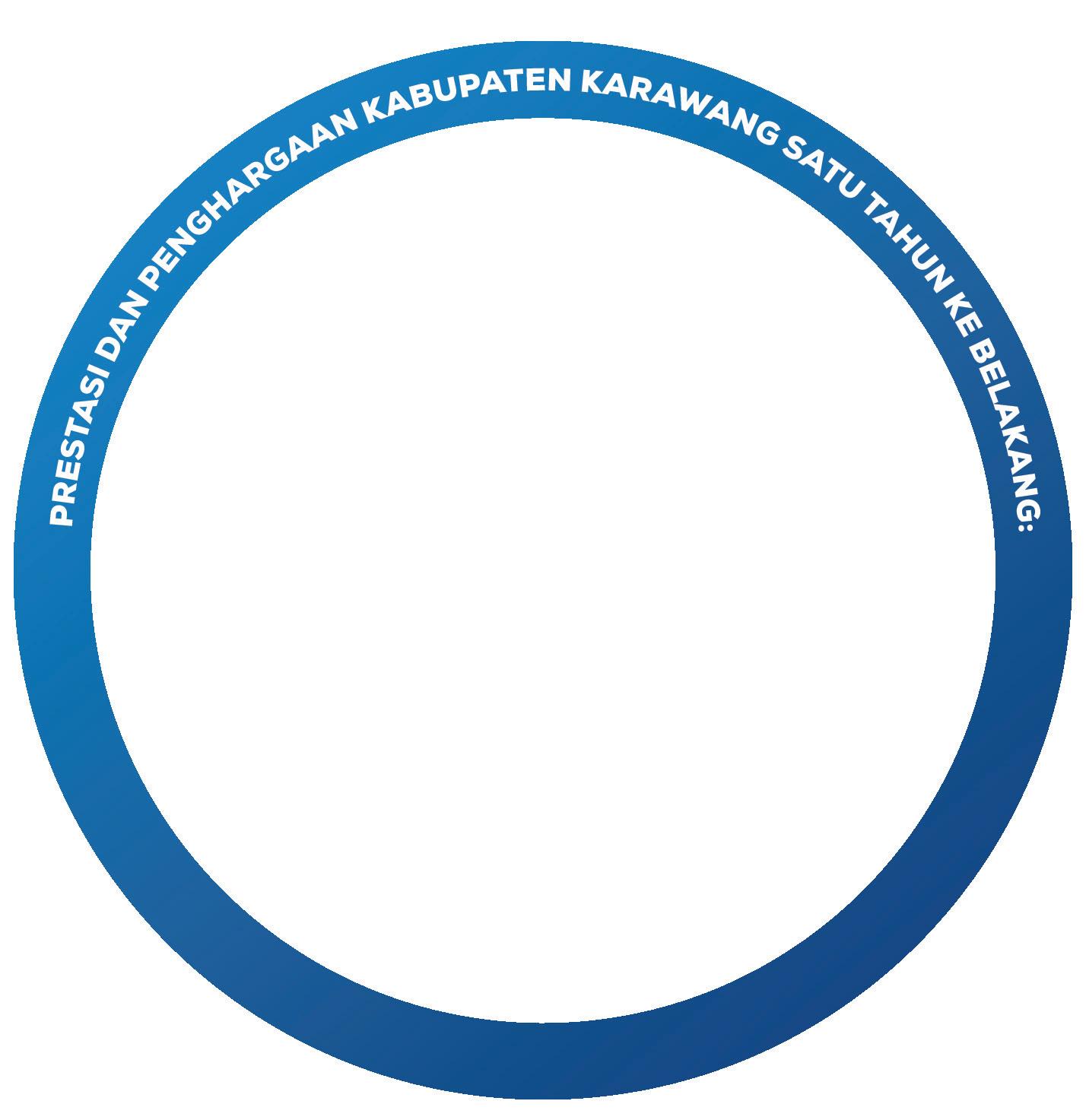 PRESTASI DAN PENGHARGAAN KABUPATEN KARAWANG SATU TAHUN KE BELAKANG: