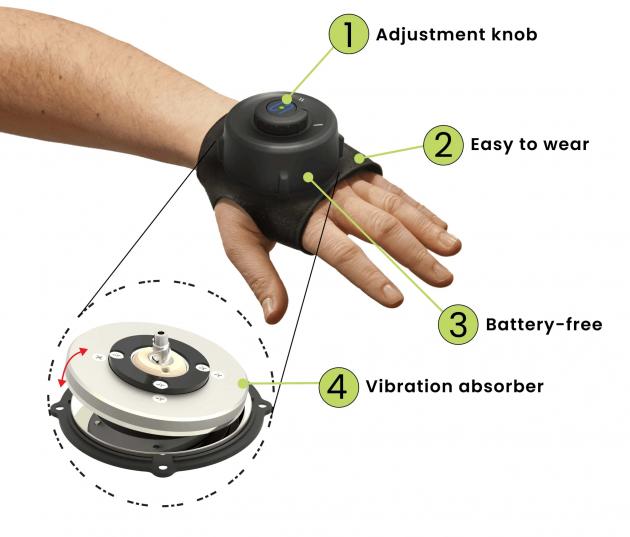 1 Adjustment knob

2 Easy to wear

3 Battery-free

4 Vibration absorber