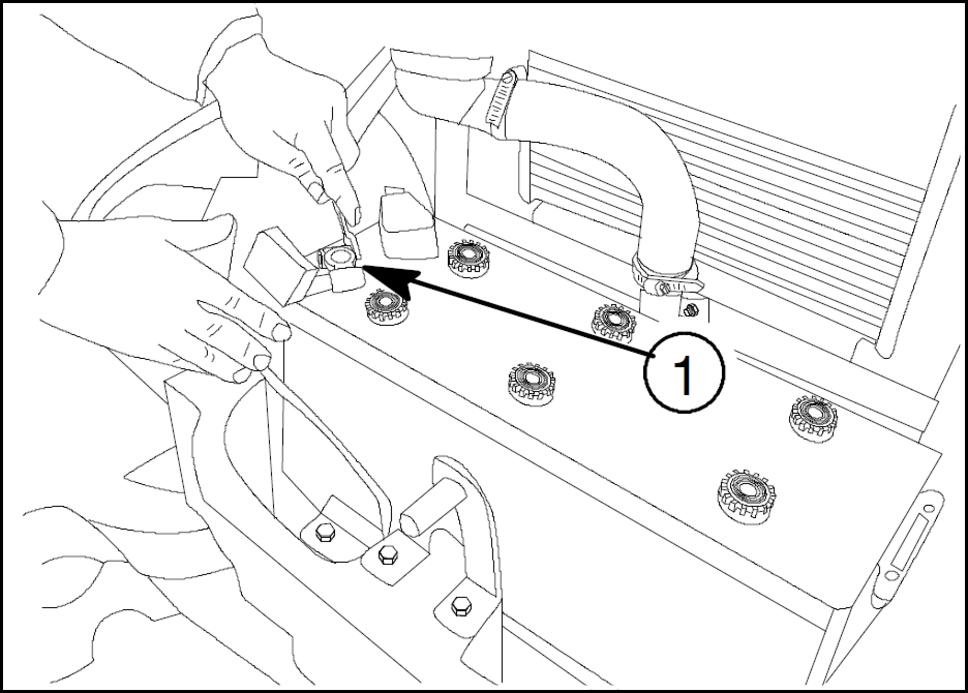 1