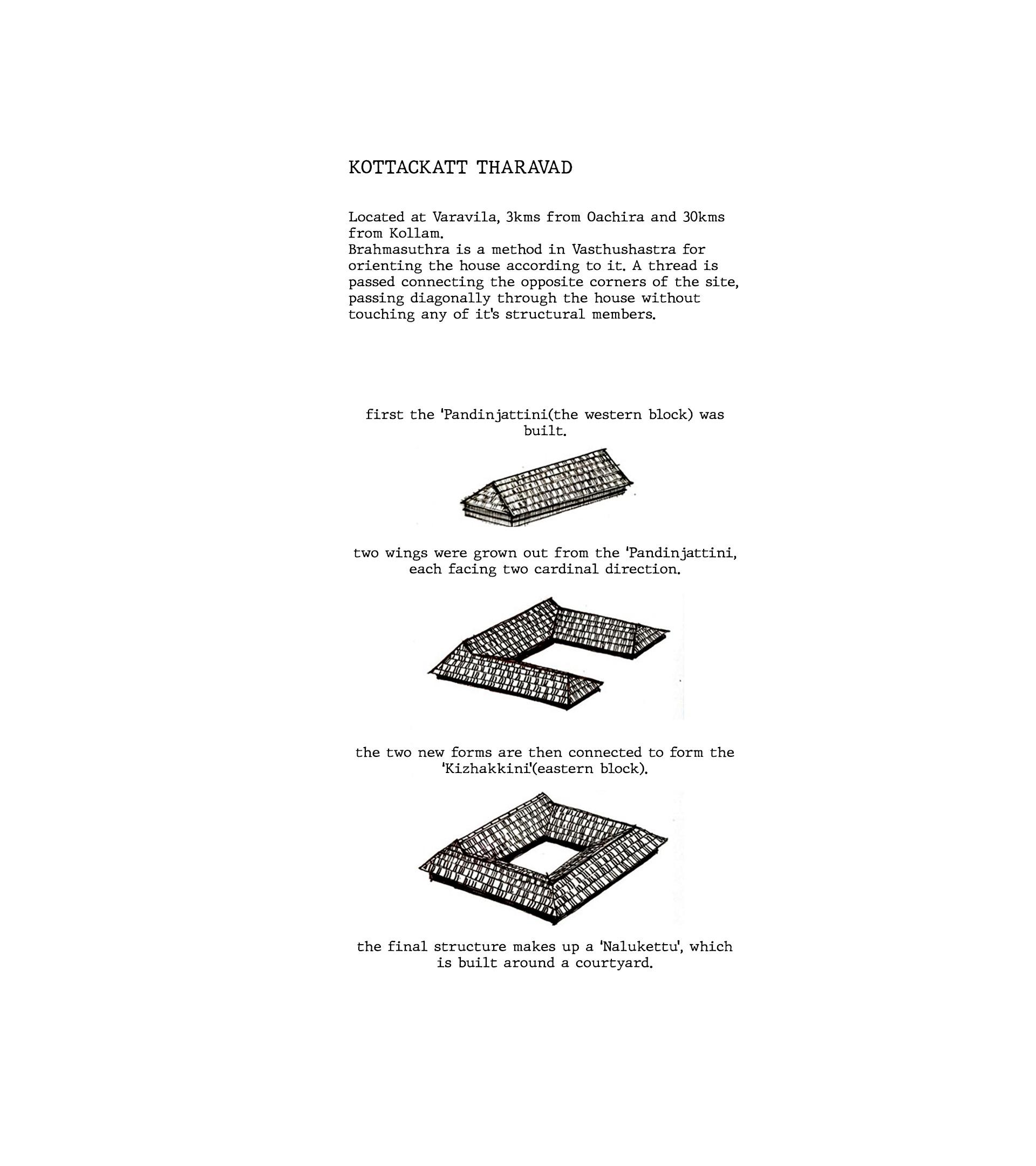 KOTTACKATT THARAVAD

Located at Varavila, 3kms from Oachira and 30kms from Kollam.
Brahmasuthra is a method in Vasthushastra for orienting the house according to it. A thread is passed connecting the opposite corners of the site, passing diagonally through the house without touching any of it's structural members.

first the 'Pandinjattini(the western block) was built.

two wings were grown out from the 'Pandinjattini, each facing two cardinal direction.

the two new forms are then connected to form the 'Kizhakkini'(eastern block).

the final structure makes up a 'Nalukettu', which is built around a courtyard.