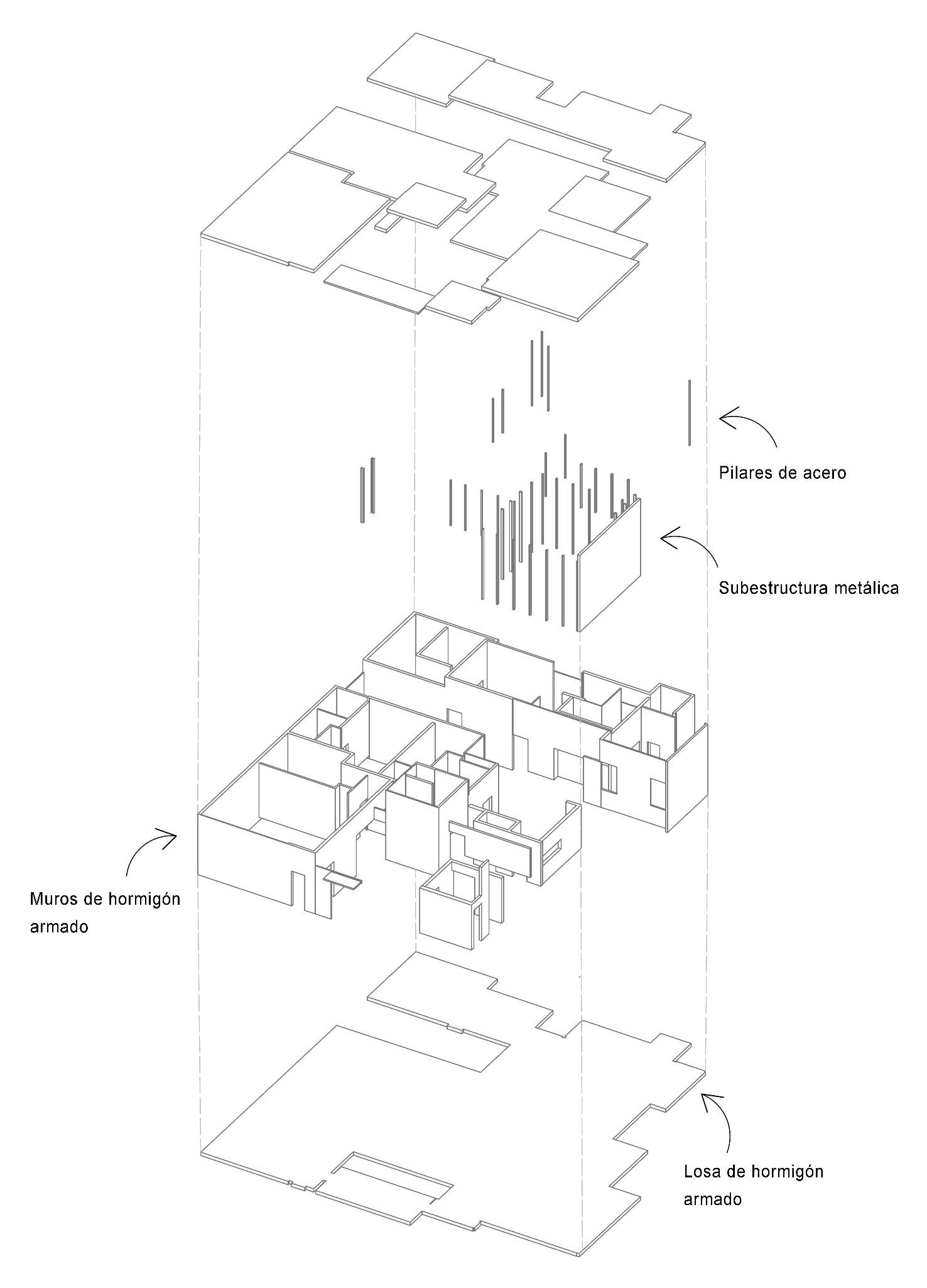 Pilares de acero

Subestructura metálica

Muros de hormigón armado

Losa de hormigón armado