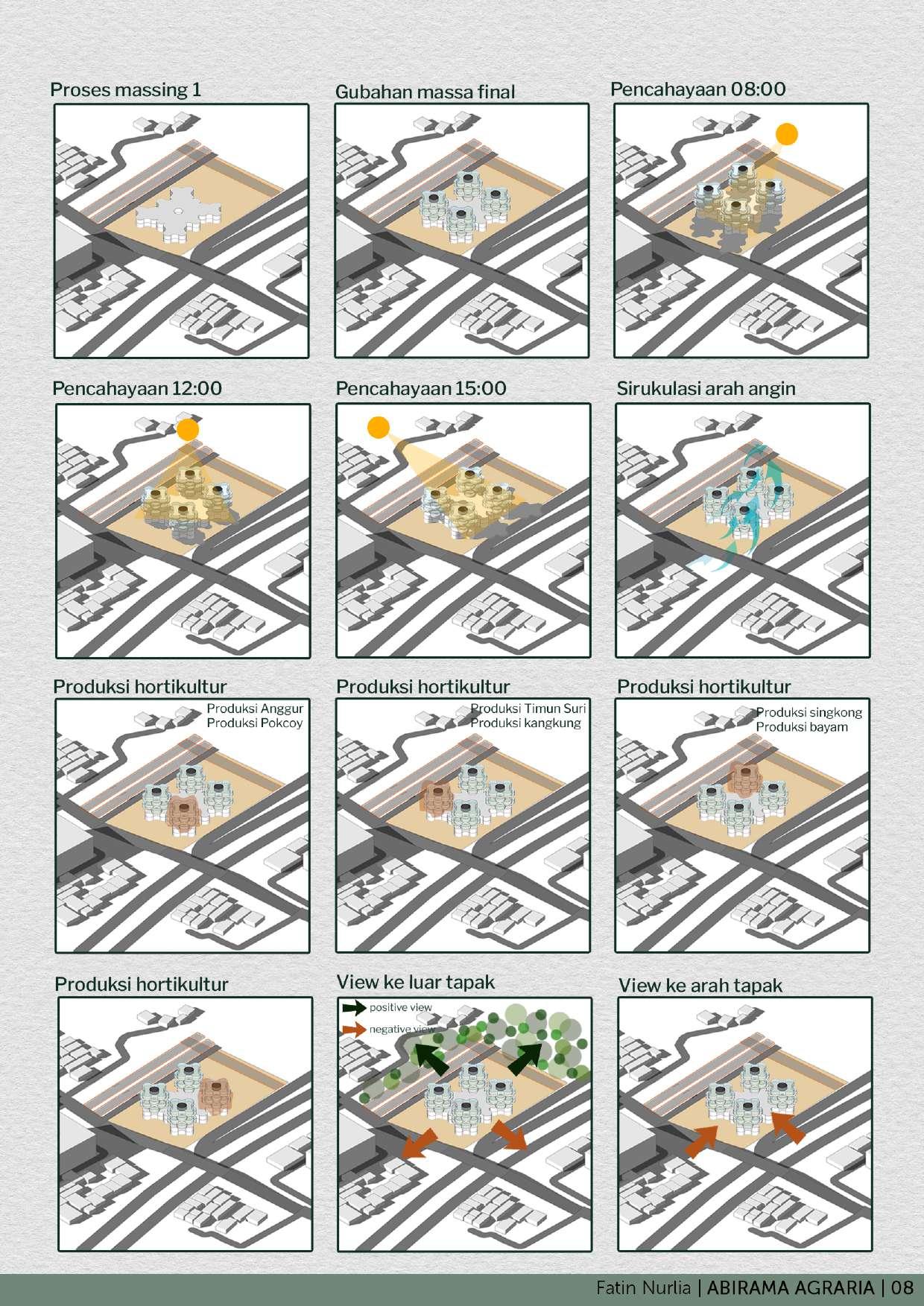 Proses massing 1

Gubahan massa final

Pencahayaan 08:00

Pencahayaan 12:00

Pencahayaan 15:00

Sirukulasi arah angin

Produksi hortikultur

Produksi Anggur
Produksi Pokcoy

Produksi hortikultur

Produksi Timun Suri
Produksi kangkung

Produksi hortikultur

Produksi singkong
Produksi bayam

Produksi hortikultur

View ke luar tapak

positive view

negative view

View ke arah tapak

Fatin Nurlia | ABIRAMA AGRARIA | 08