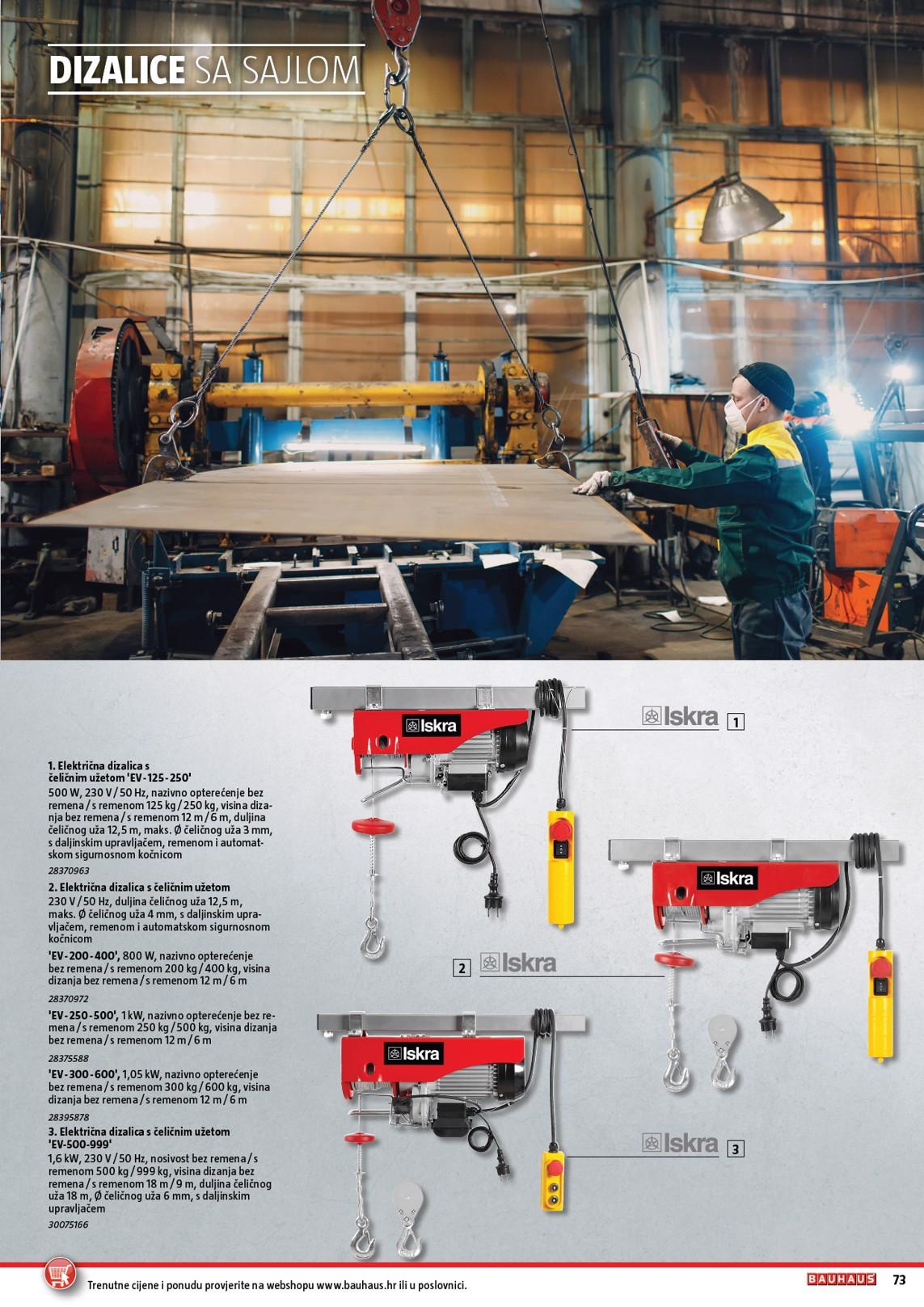 DIZALICE SA SAJLOM

1. Električna dizalica s čeličnim užetom 'EV-125-250'
500 W, 230 V / 50 Hz, nazivno opterećenje bez remena / s remenom 125 kg / 250 kg, visina dizanja bez remena / s remenom 12 m / 6 m, duljina čeličnog uža 12,5 m, maks. Ø čeličnog uža 3 mm, s daljinskim upravljačem, remenom i automatskom sigurnosnom kočnicom
28370963

2. Električna dizalica s čeličnim užetom
230 V / 50 Hz, duljina čeličnog uža 12,5 m, maks. Ø čeličnog uža 4 mm, s daljinskim upravljačem, remenom i automatskom sigurnosnom kočnicom
'EV-200-400', 800 W, nazivno opterećenje bez remena / s remenom 200 kg / 400 kg, visina dizanja bez remena / s remenom 12 m / 6 m
28370972
'EV-250-500', 1 kW, nazivno opterećenje bez remena / s remenom 250 kg / 500 kg, visina dizanja bez remena / s remenom 12 m / 6 m
28375588
'EV-300-600', 1,05 kW, nazivno opterećenje bez remena / s remenom 300 kg / 600 kg, visina dizanja bez remena / s remenom 12 m / 6 m
28395878

3. Električna dizalica s čeličnim užetom 'EV-500-999'
1,6 kW, 230 V / 50 Hz, nosivost bez remena / s remenom 500 kg / 999 kg, visina dizanja bez remena / s remenom 18 m / 9 m, duljina čeličnog uža 18 m, Ø čeličnog uža 6 mm, s daljinskim upravljačem
30075166

Iskra
Iskra 1
Iskra
2 Iskra
Iskra
Iskra 3

Trenutne cijene i ponudu provjerite na webshopu www.bauhaus.hr ili u poslovnici.
BAUHAUS 73