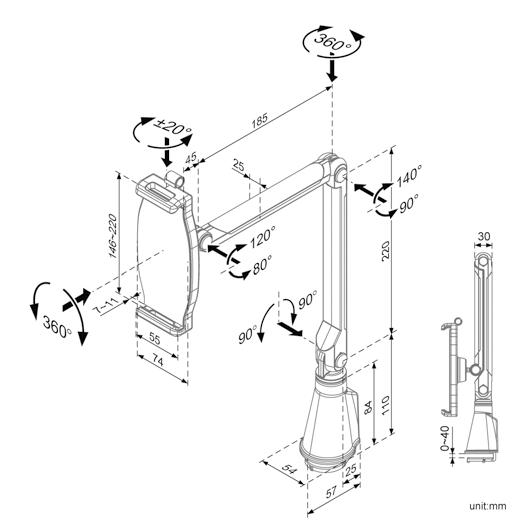 360°

±20°

185

45

25

140°

90°

146~220

120°

80°

220

30

7~11

360°

90°

90°

55

74

84

110

0~40

54

25

57

unit:mm