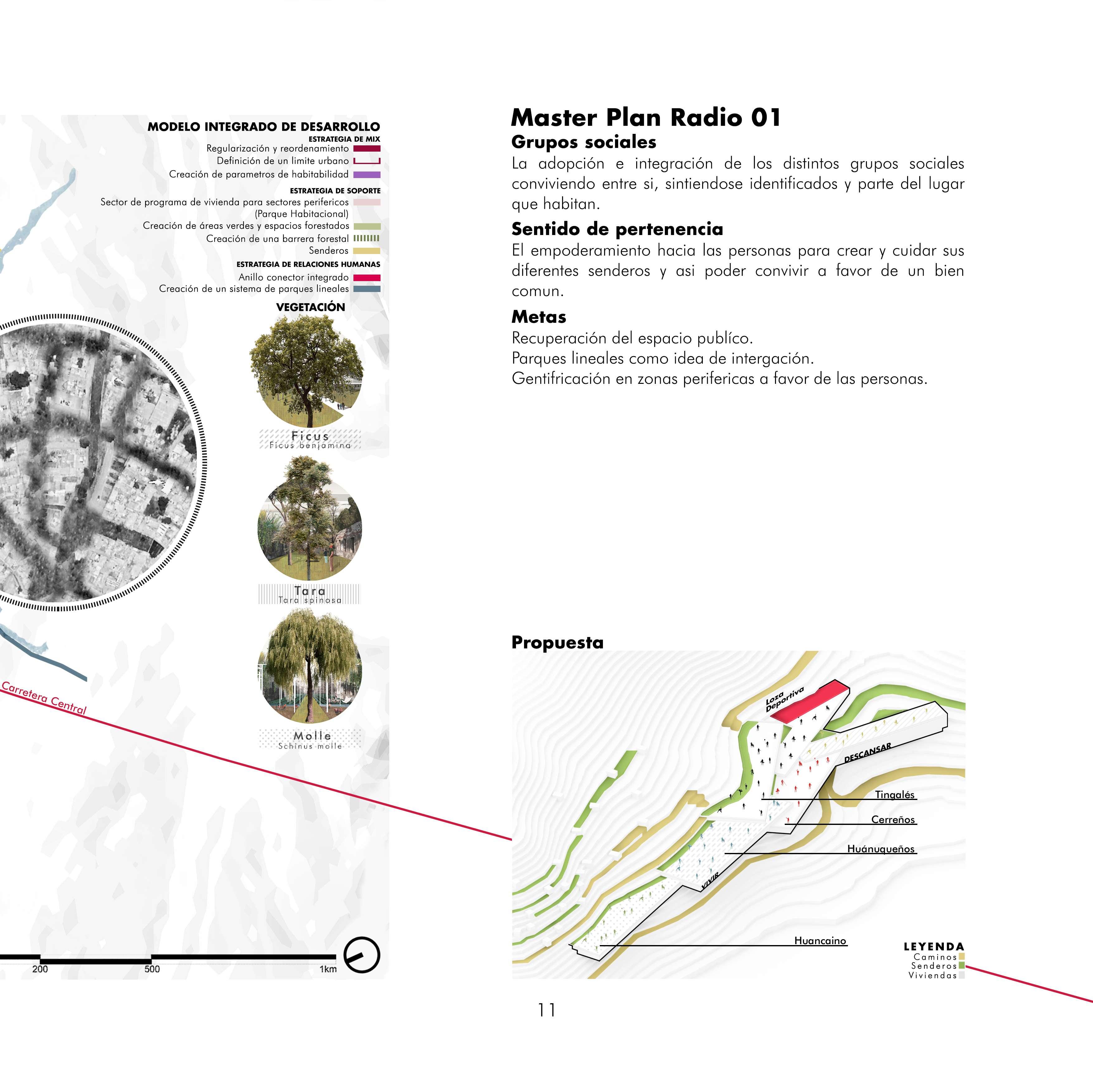 MODELO INTEGRADO DE DESARROLLO
ESTRATEGIA DE MIX
Regularización y reordenamiento
Definición de un limite urbano
Creación de parametros de habitabilidad
ESTRATEGIA DE SOPORTE
Sector de programa de vivienda para sectores perifericos (Parque Habitacional)
Creación de áreas verdes y espacios forestados
Creación de una barrera forestal
Senderos
ESTRATEGIA DE RELACIONES HUMANAS
Anillo conector integrado
Creación de un sistema de parques lineales
VEGETACIÓN
Ficus
Ficus benjamina
Tara
Tara spinosa
Molle
Schinus molle
Carretera Central
200
500
1km

Master Plan Radio 01
Grupos sociales
La adopción e integración de los distintos grupos sociales conviviendo entre si, sintiendose identificados y parte del lugar que habitan.
Sentido de pertenencia
El empoderamiento hacia las personas para crear y cuidar sus diferentes senderos y asi poder convivir a favor de un bien comun.
Metas
Recuperación del espacio publíco.
Parques lineales como idea de intergación.
Gentifricación en zonas perifericas a favor de las personas.

Propuesta
Loza Deportiva
DESCANSAR
Tingalés
Cerreños
Huánuqueños
VIVIR
Huancaino
LEYENDA
Caminos
Senderos
Viviendas

11