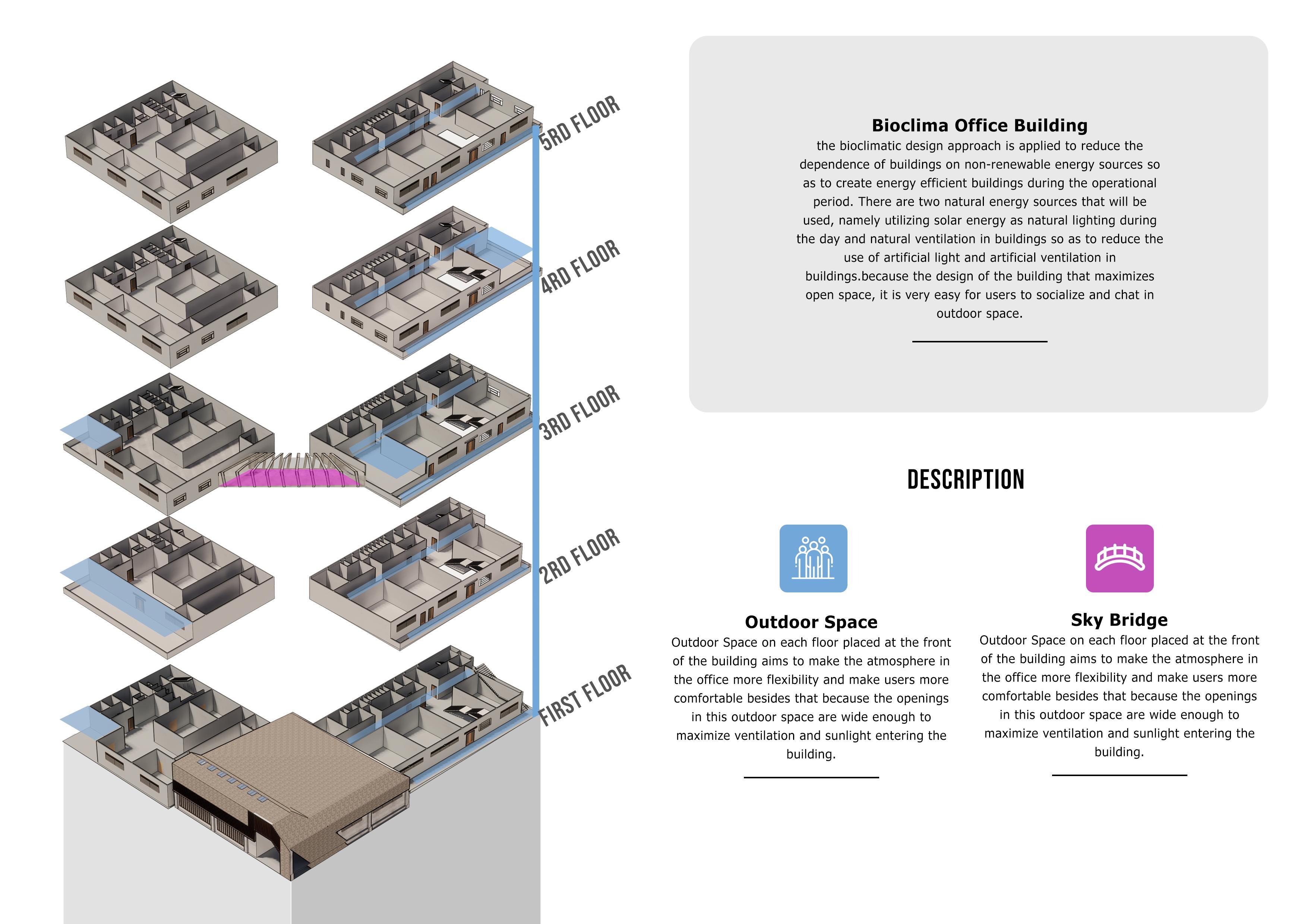 5RD FLOOR

4RD FLOOR

3RD FLOOR

2RD FLOOR

FIRST FLOOR

Bioclima Office Building

the bioclimatic design approach is applied to reduce the dependence of buildings on non-renewable energy sources so as to create energy efficient buildings during the operational period. There are two natural energy sources that will be used, namely utilizing solar energy as natural lighting during the day and natural ventilation in buildings so as to reduce the use of artificial light and artificial ventilation in buildings.because the design of the building that maximizes open space, it is very easy for users to socialize and chat in outdoor space.

DESCRIPTION

Outdoor Space

Outdoor Space on each floor placed at the front of the building aims to make the atmosphere in the office more flexibility and make users more comfortable besides that because the openings in this outdoor space are wide enough to maximize ventilation and sunlight entering the building.

Sky Bridge

Outdoor Space on each floor placed at the front of the building aims to make the atmosphere in the office more flexibility and make users more comfortable besides that because the openings in this outdoor space are wide enough to maximize ventilation and sunlight entering the building.