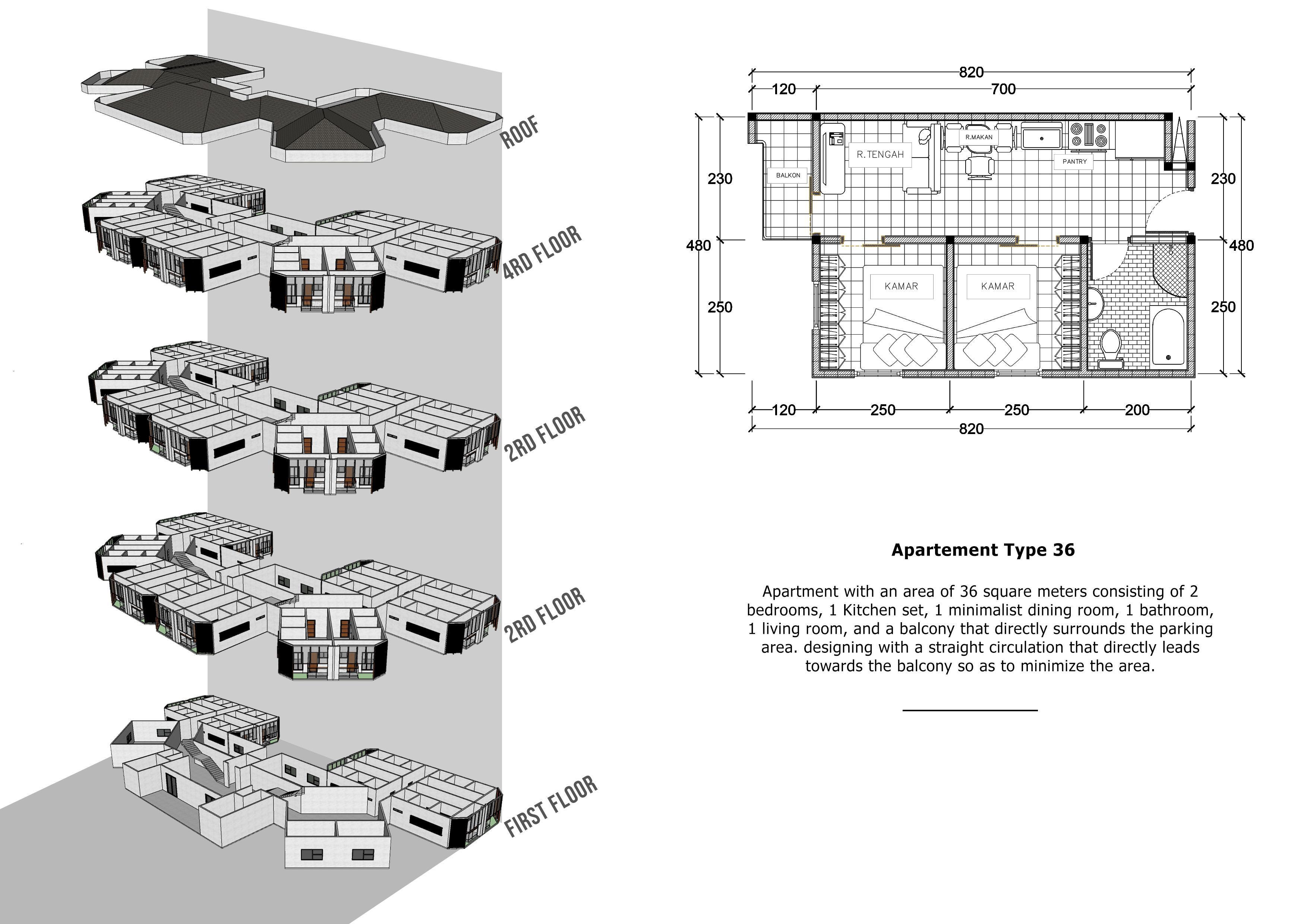 ROOF

4RD FLOOR

2RD FLOOR

2RD FLOOR

FIRST FLOOR

820
120
700
230
480
250
230
480
250
BALKON
R.TENGAH
R.MAKAN
PANTRY
KAMAR
KAMAR
120
250
250
200
820

Apartement Type 36

Apartment with an area of 36 square meters consisting of 2 bedrooms, 1 Kitchen set, 1 minimalist dining room, 1 bathroom, 1 living room, and a balcony that directly surrounds the parking area. designing with a straight circulation that directly leads towards the balcony so as to minimize the area.