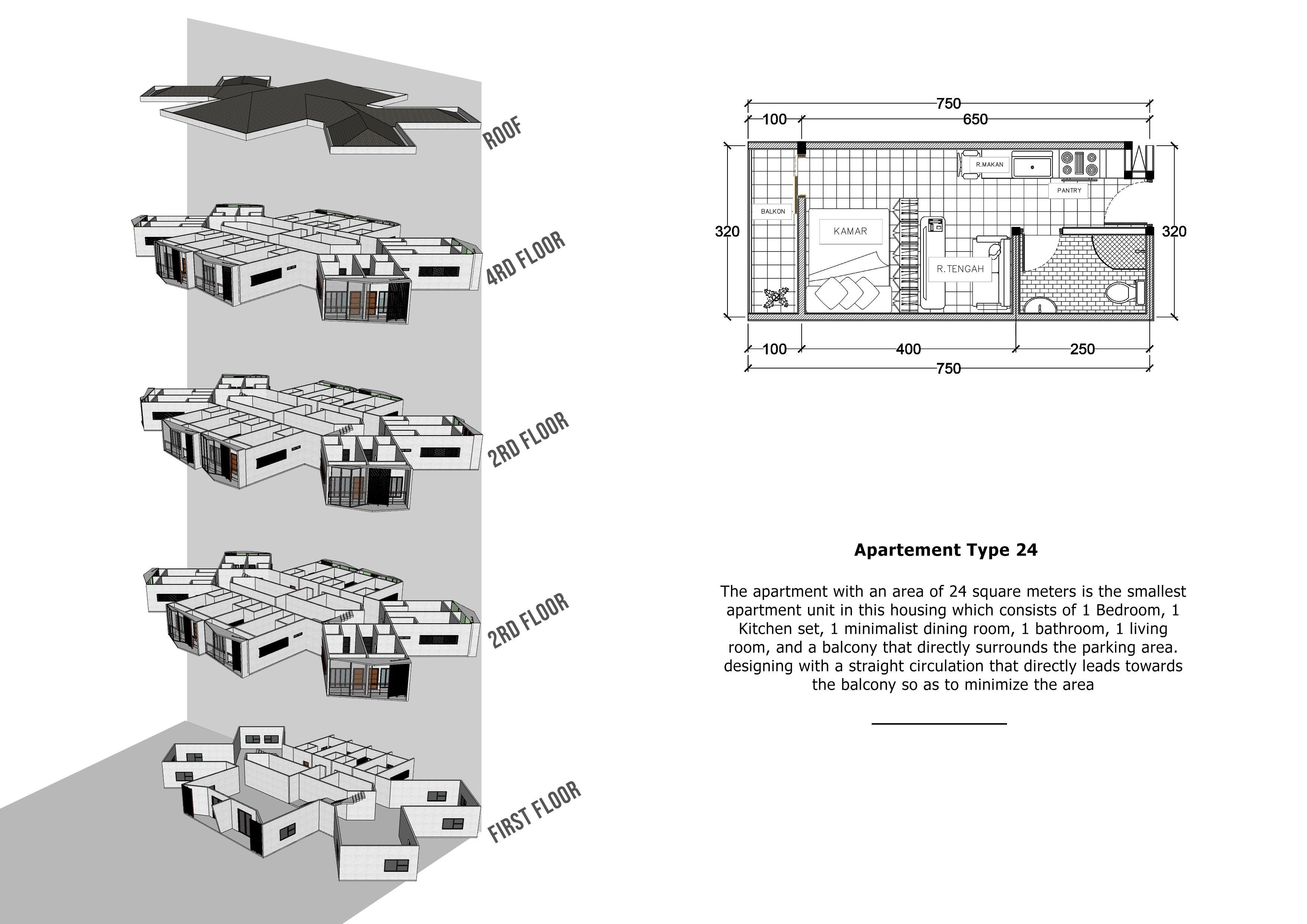 ROOF

4RD FLOOR

2RD FLOOR

2RD FLOOR

FIRST FLOOR

750
100
650

R.MAKAN
PANTRY
BALKON
KAMAR
R.TENGAH

320
320

100
400
250
750

Apartement Type 24

The apartment with an area of 24 square meters is the smallest apartment unit in this housing which consists of 1 Bedroom, 1 Kitchen set, 1 minimalist dining room, 1 bathroom, 1 living room, and a balcony that directly surrounds the parking area. designing with a straight circulation that directly leads towards the balcony so as to minimize the area