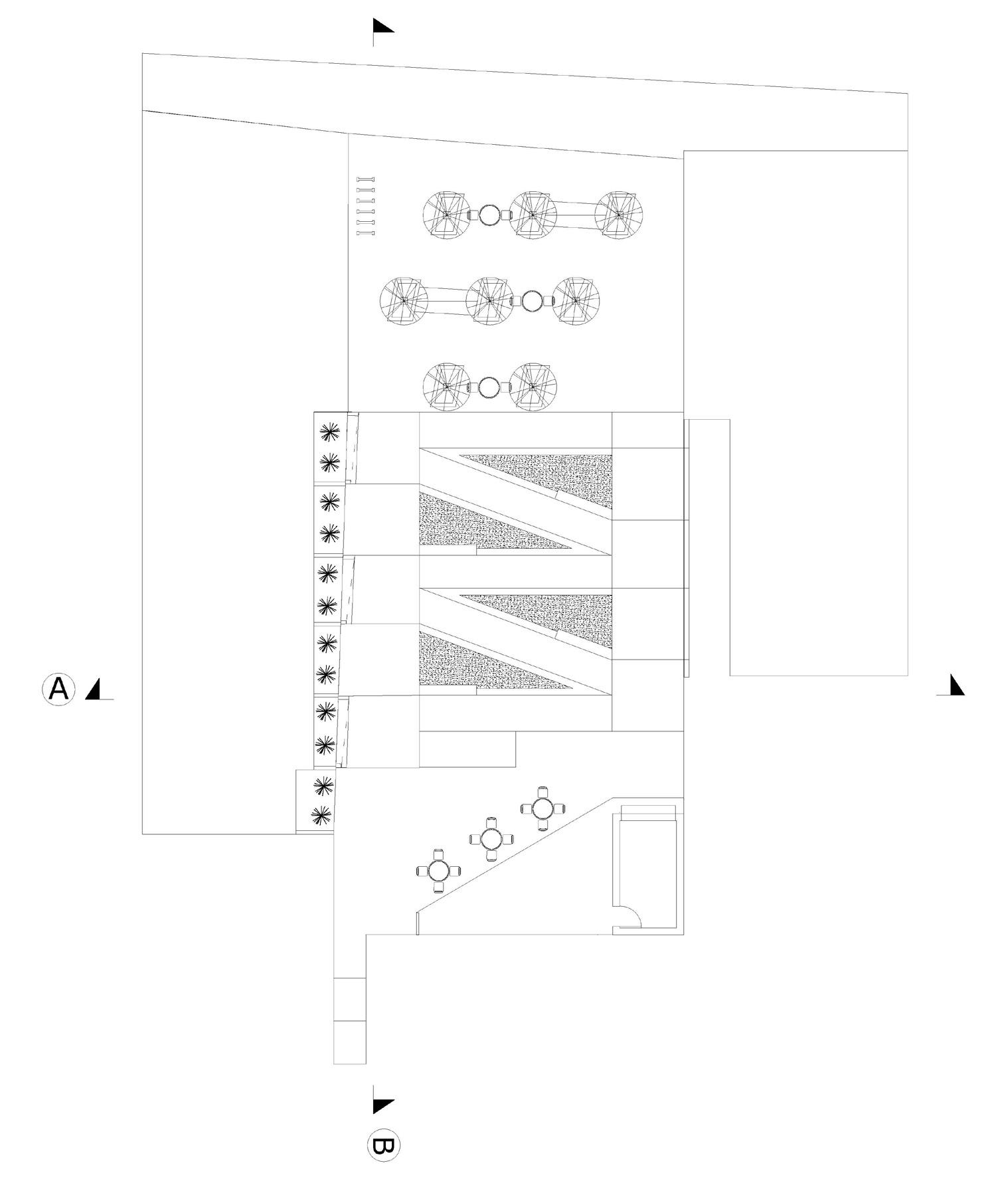 A

B