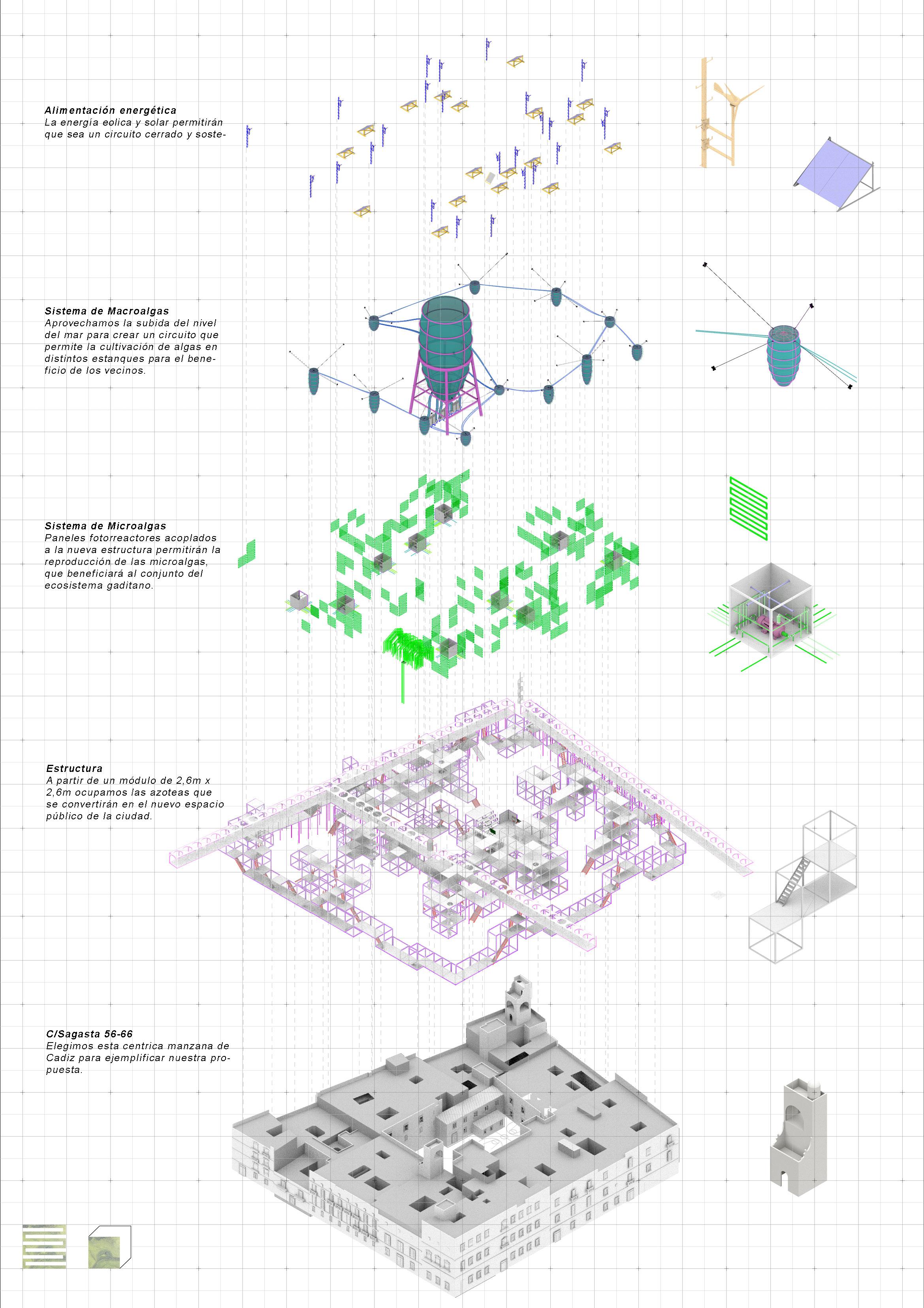 Alimentación energética
La energía eolica y solar permitirán que sea un circuito cerrado y soste-

Sistema de Macroalgas
Aprovechamos la subida del nivel del mar para crear un circuito que permite la cultivación de algas en distintos estanques para el beneficio de los vecinos.

Sistema de Microalgas
Paneles fotorreactores acoplados a la nueva estructura permitirán la reproducción de las microalgas, que beneficiará al conjunto del ecosistema gaditano.

Estructura
A partir de un módulo de 2,6m x 2,6m ocupamos las azoteas que se convertirán en el nuevo espacio público de la ciudad.

C/Sagasta 56-66
Elegimos esta centrica manzana de Cadiz para ejemplificar nuestra propuesta.