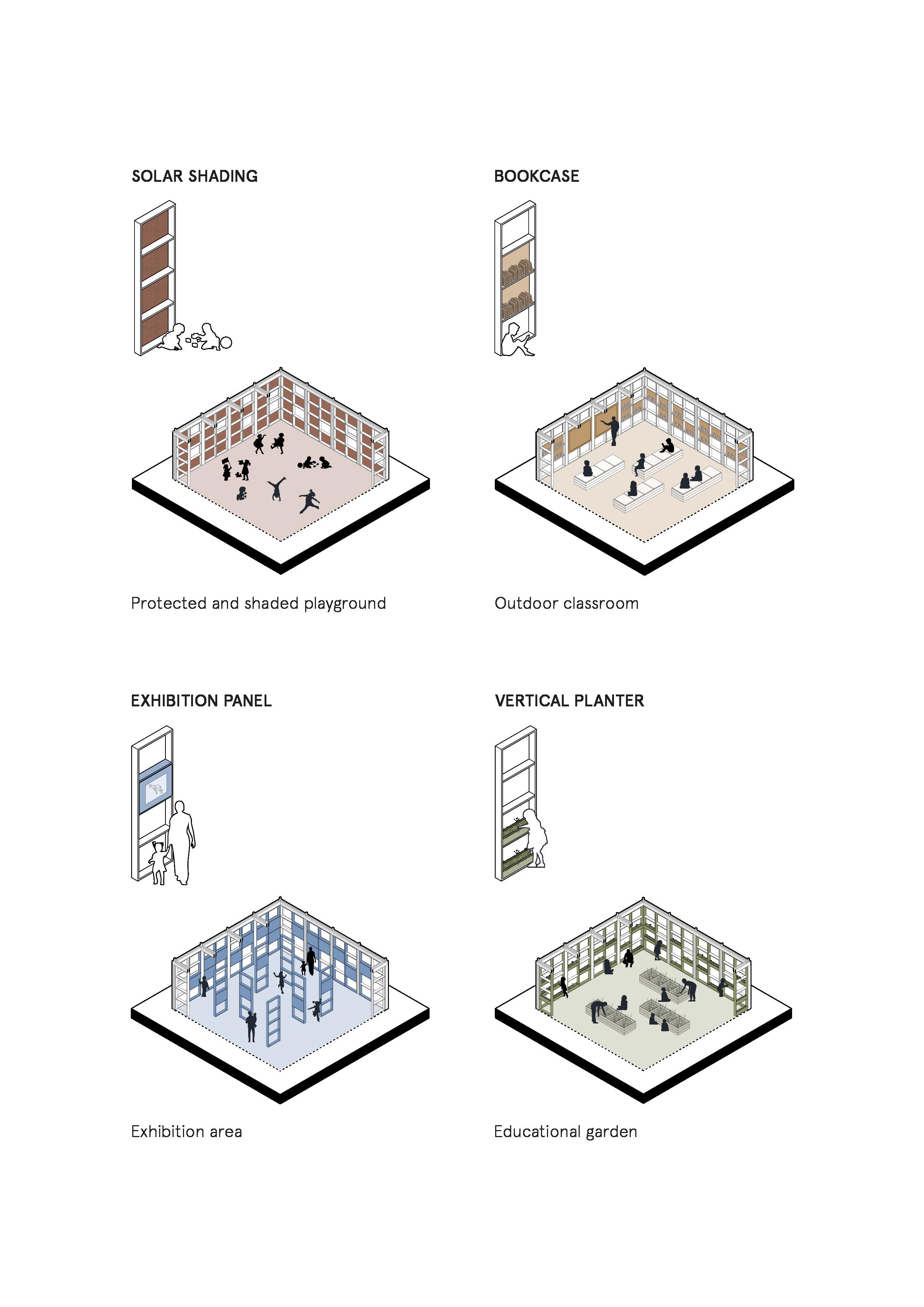 SOLAR SHADING

Protected and shaded playground

BOOKCASE

Outdoor classroom

EXHIBITION PANEL

Exhibition area

VERTICAL PLANTER

Educational garden