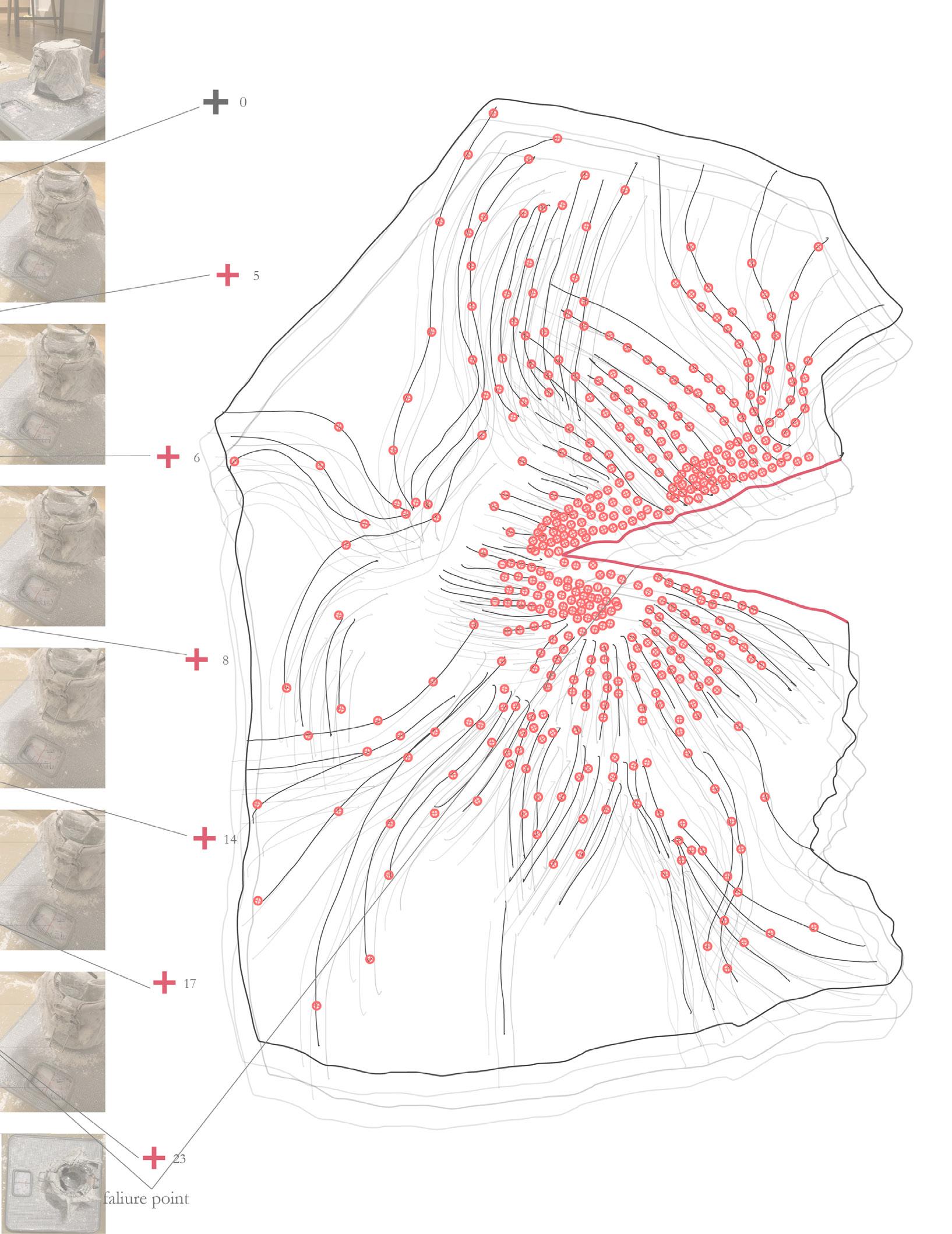 0

5

6

8

14

17

23

faliure point