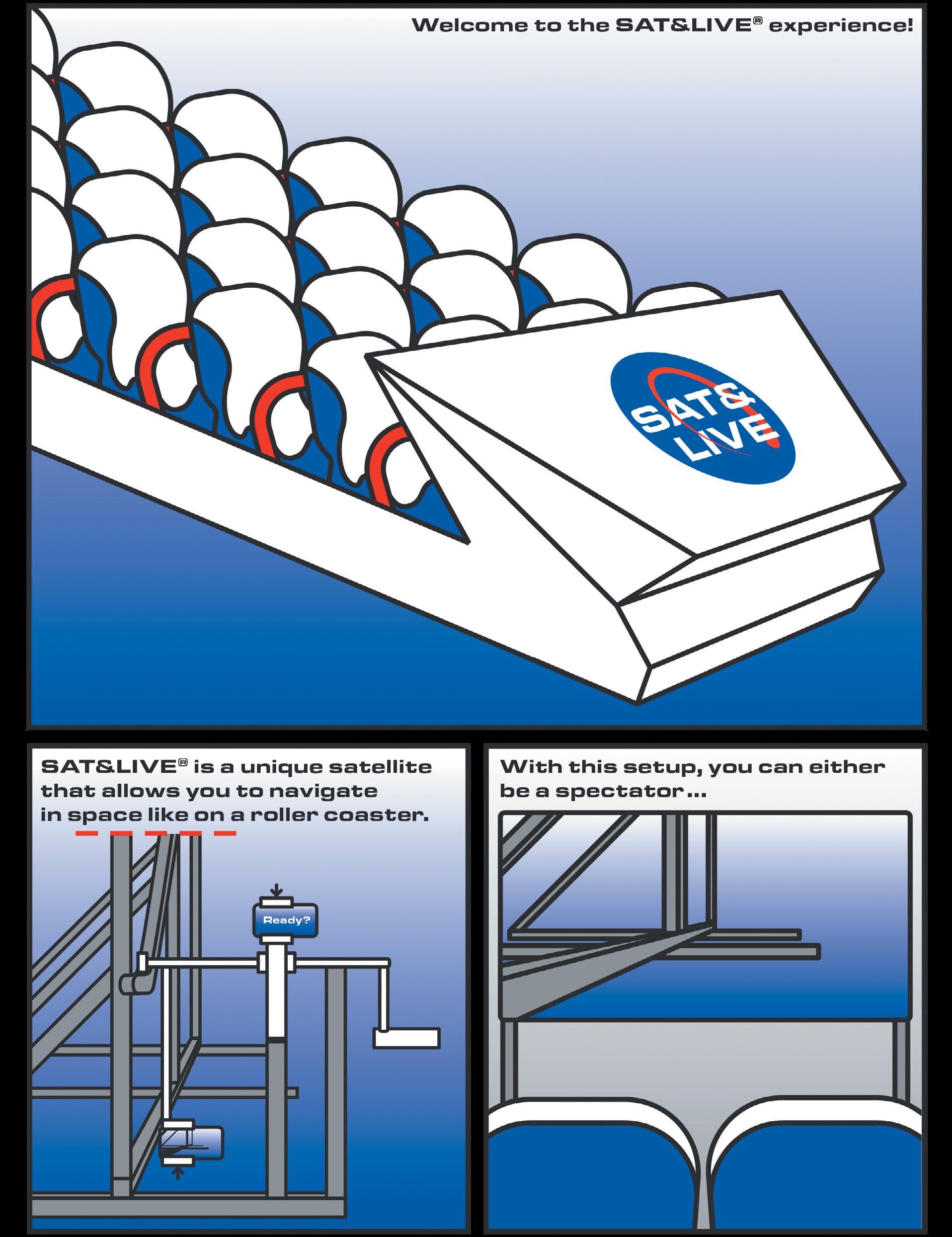 Welcome to the SAT&LIVE® experience!

SAT& LIVE

SAT&LIVE® is a unique satellite that allows you to navigate in space like on a roller coaster.

Ready?

With this setup, you can either be a spectator...