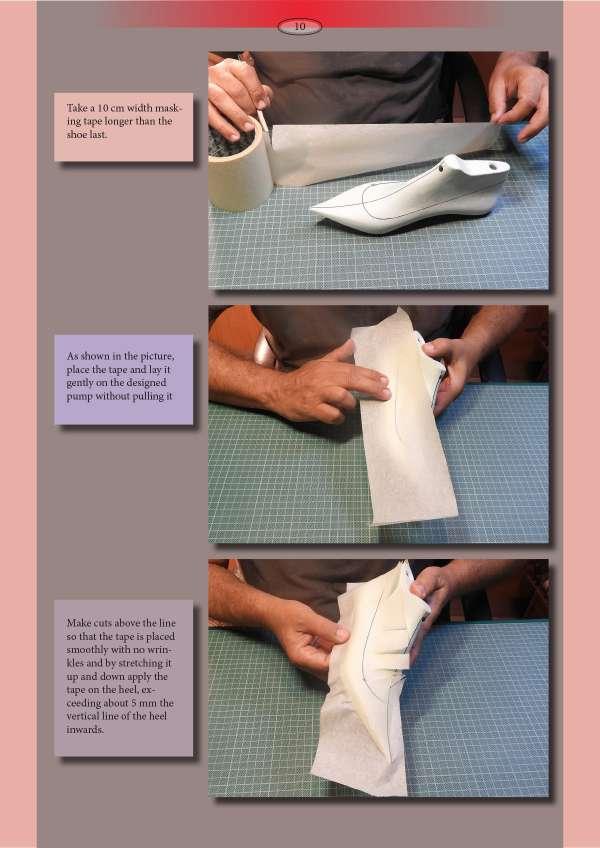 10

Take a 10 cm width masking tape longer than the shoe last.

As shown in the picture, place the tape and lay it gently on the designed pump without pulling it

Make cuts above the line so that the tape is placed smoothly with no wrinkles and by stretching it up and down apply the tape on the heel, exceeding about 5 mm the vertical line of the heel inwards.