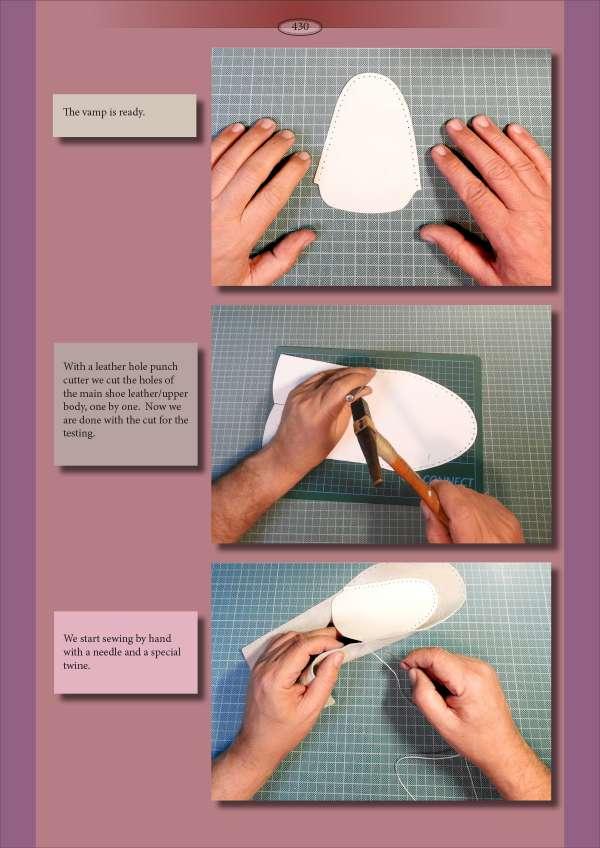 430

The vamp is ready.

With a leather hole punch cutter we cut the holes of the main shoe leather/upper body, one by one. Now we are done with the cut for the testing.

CONNECT

We start sewing by hand with a needle and a special twine.