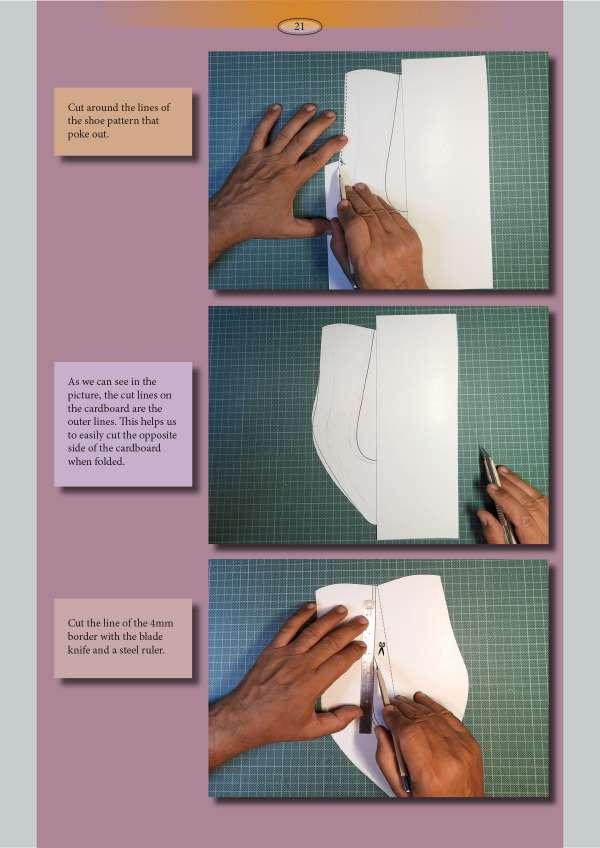 21

Cut around the lines of the shoe pattern that poke out.

As we can see in the picture, the cut lines on the cardboard are the outer lines. This helps us to easily cut the opposite side of the cardboard when folded.

Cut the line of the 4mm border with the blade knife and a steel ruler.