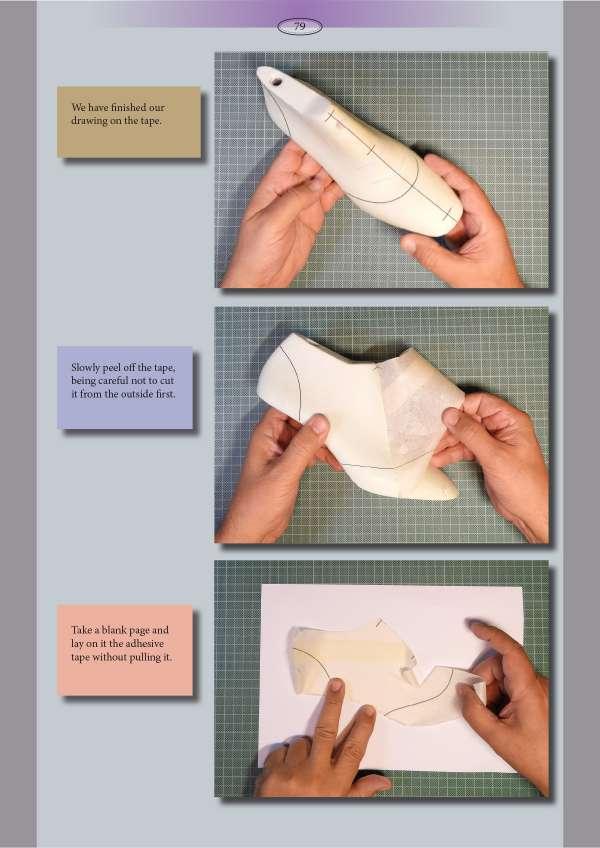 79

We have finished our drawing on the tape.

Slowly peel off the tape, being careful not to cut it from the outside first.

Take a blank page and lay on it the adhesive tape without pulling it.