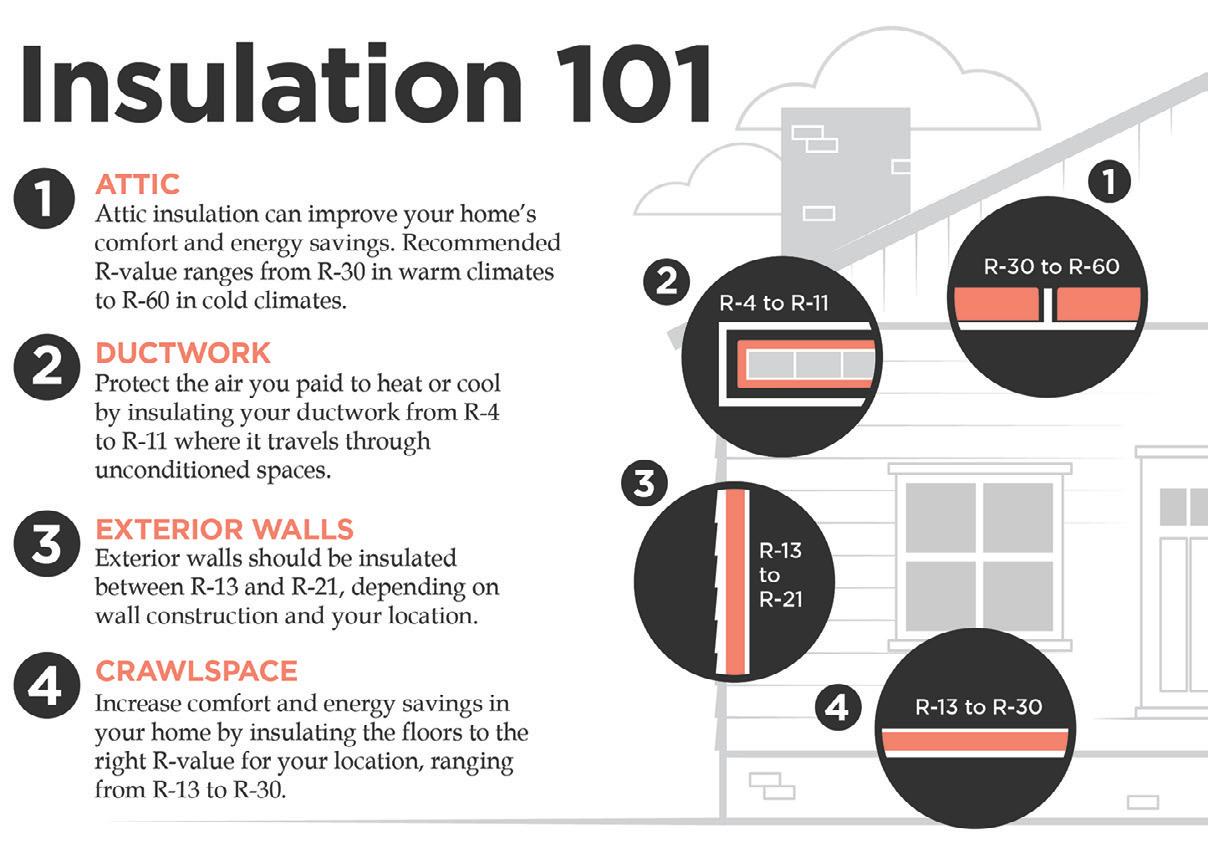 Insulation 101

1 ATTIC
Attic insulation can improve your home's comfort and energy savings. Recommended R-value ranges from R-30 in warm climates to R-60 in cold climates.

2 DUCTWORK
Protect the air you paid to heat or cool by insulating your ductwork from R-4 to R-11 where it travels through unconditioned spaces.

3 EXTERIOR WALLS
Exterior walls should be insulated between R-13 and R-21, depending on wall construction and your location.

4 CRAWLSPACE
Increase comfort and energy savings in your home by insulating the floors to the right R-value for your location, ranging from R-13 to R-30.

1 R-30 to R-60

2 R-4 to R-11

3 R-13 to R-21

4 R-13 to R-30