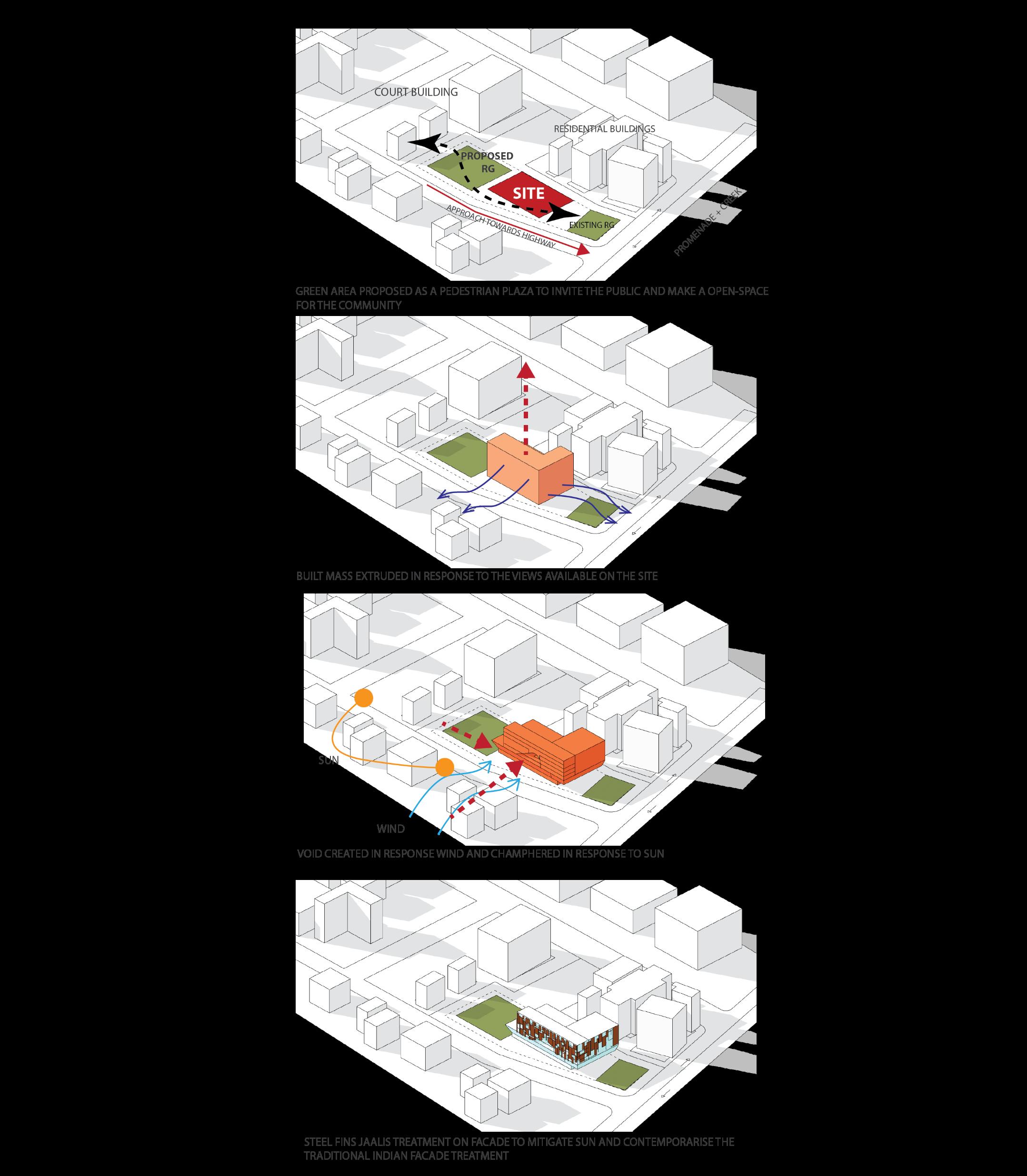 COURT BUILDING

RESIDENTIAL BUILDINGS

PROPOSED RG

SITE

EXISTING RG

APPROACH TOWARDS HIGHWAY

PROMENADE + CREEK

GREEN AREA PROPOSED AS A PEDESTRIAN PLAZA TO INVITE THE PUBLIC AND MAKE A OPEN-SPACE FOR THE COMMUNITY

BUILT MASS EXTRUDED IN RESPONSE TO THE VIEWS AVAILABLE ON THE SITE

SUN

WIND

VOID CREATED IN RESPONSE WIND AND CHAMPHERED IN RESPONSE TO SUN

STEEL FINS JAALIS TREATMENT ON FACADE TO MITIGATE SUN AND CONTEMPORARISE THE TRADITIONAL INDIAN FACADE TREATMENT