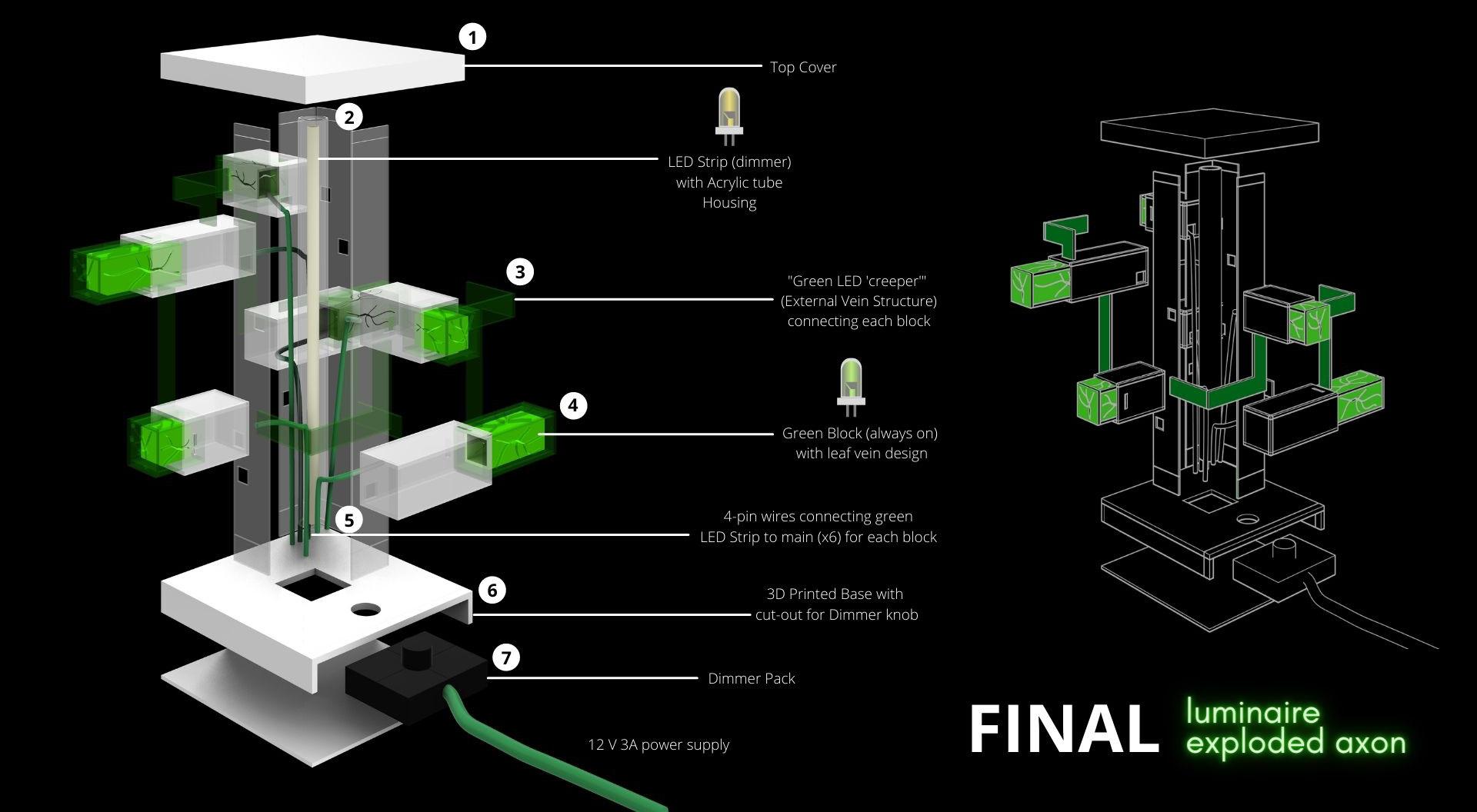 1

Top Cover

2

LED Strip (dimmer) with Acrylic tube Housing

3

"Green LED 'creeper'" (External Vein Structure) connecting each block

4

Green Block (always on) with leaf vein design

5

4-pin wires connecting green LED Strip to main (x6) for each block

6

3D Printed Base with cut-out for Dimmer knob

7

Dimmer Pack

12 V 3A power supply

FINAL luminaire exploded axon