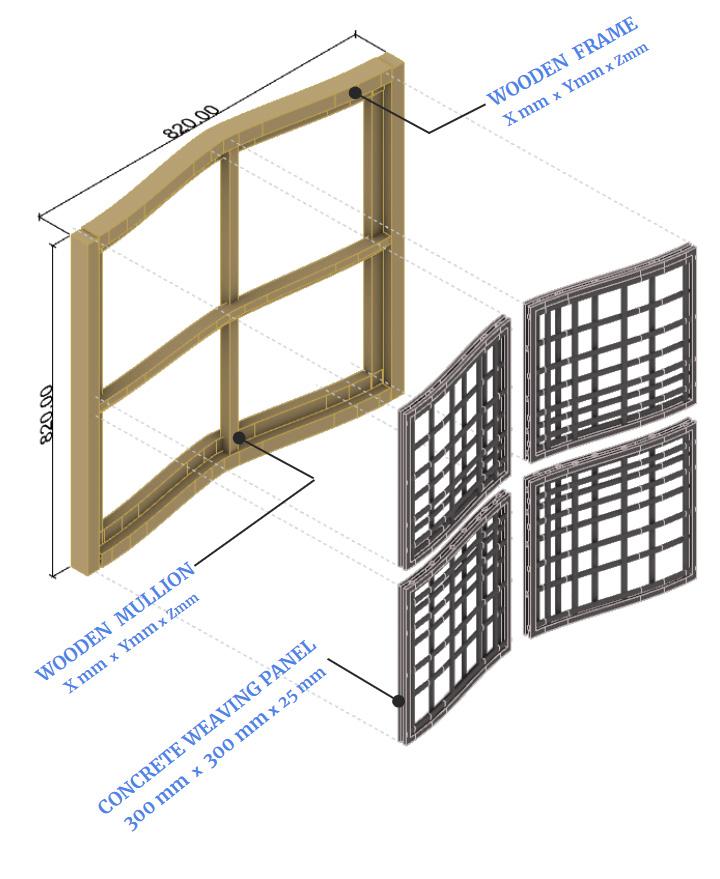 820.00

WOODEN FRAME
X mm x Ymm x Zmm

820.00

WOODEN MULLION
X mm x Ymm x Zmm

CONCRETE WEAVING PANEL
300 mm x 300 mm x 25 mm