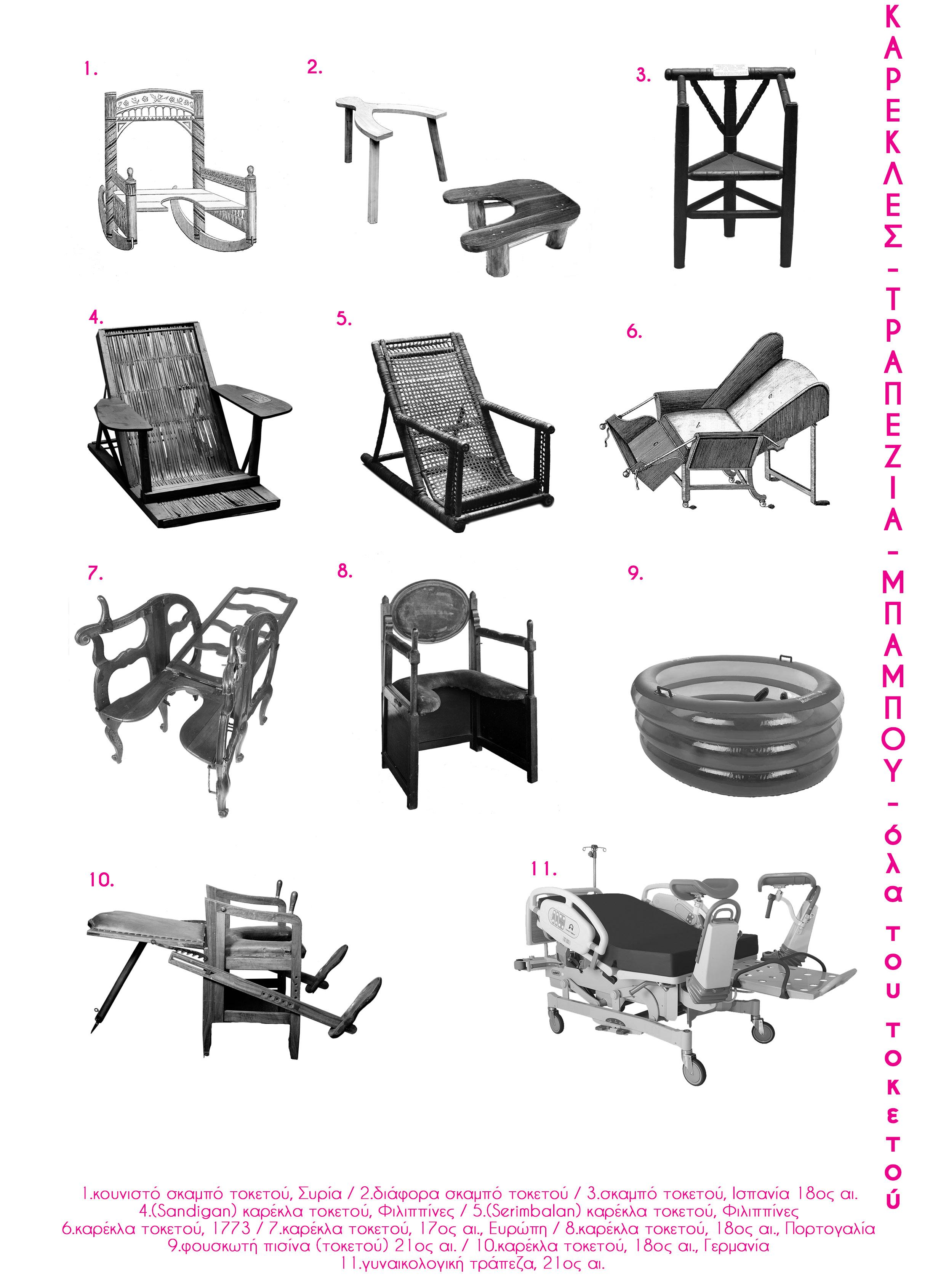 ΚΑΡΕΚΛΕΣ - ΤΡΑΠΕΖΙΑ - ΜΠΑΜΠΟΥ - όλα του τοκετού

1.

2.

3.

4.

5.

6.

7.

8.

9.

10.

11.

1.κουνιστό σκαμπό τοκετού, Συρία / 2.διάφορα σκαμπό τοκετού / 3.σκαμπό τοκετού, Ισπανία 18ος αι.
4.(Sandigan) καρέκλα τοκετού, Φιλιππίνες / 5.(Serimbalan) καρέκλα τοκετού, Φιλιππίνες
6.καρέκλα τοκετού, 1773 / 7.καρέκλα τοκετού, 17ος αι., Ευρώπη / 8.καρέκλα τοκετού, 18ος αι., Πορτογαλία
9.φουσκωτή πισίνα (τοκετού) 21ος αι. / 10.καρέκλα τοκετού, 18ος αι., Γερμανία
11.γυναικολογική τράπεζα, 21ος αι.