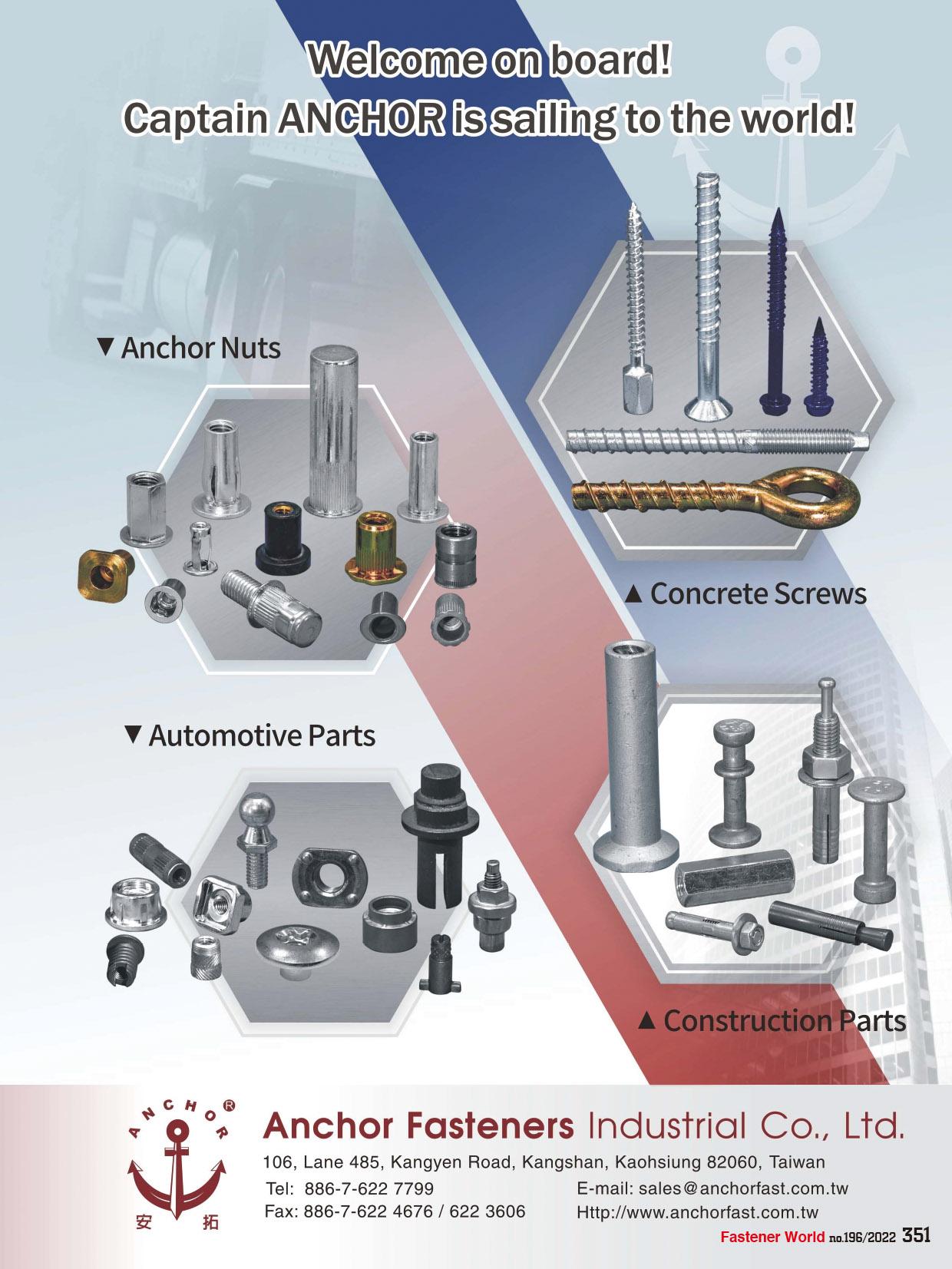 Welcome on board!
Captain ANCHOR is sailing to the world!

▼ Anchor Nuts

▲ Concrete Screws

▼ Automotive Parts

▲ Construction Parts

ANCHOR®
安 拓

Anchor Fasteners Industrial Co., Ltd.
106, Lane 485, Kangyen Road, Kangshan, Kaohsiung 82060, Taiwan
Tel: 886-7-622 7799
Fax: 886-7-622 4676 / 622 3606
E-mail: sales@anchorfast.com.tw
Http://www.anchorfast.com.tw

Fastener World no.196/2022 351