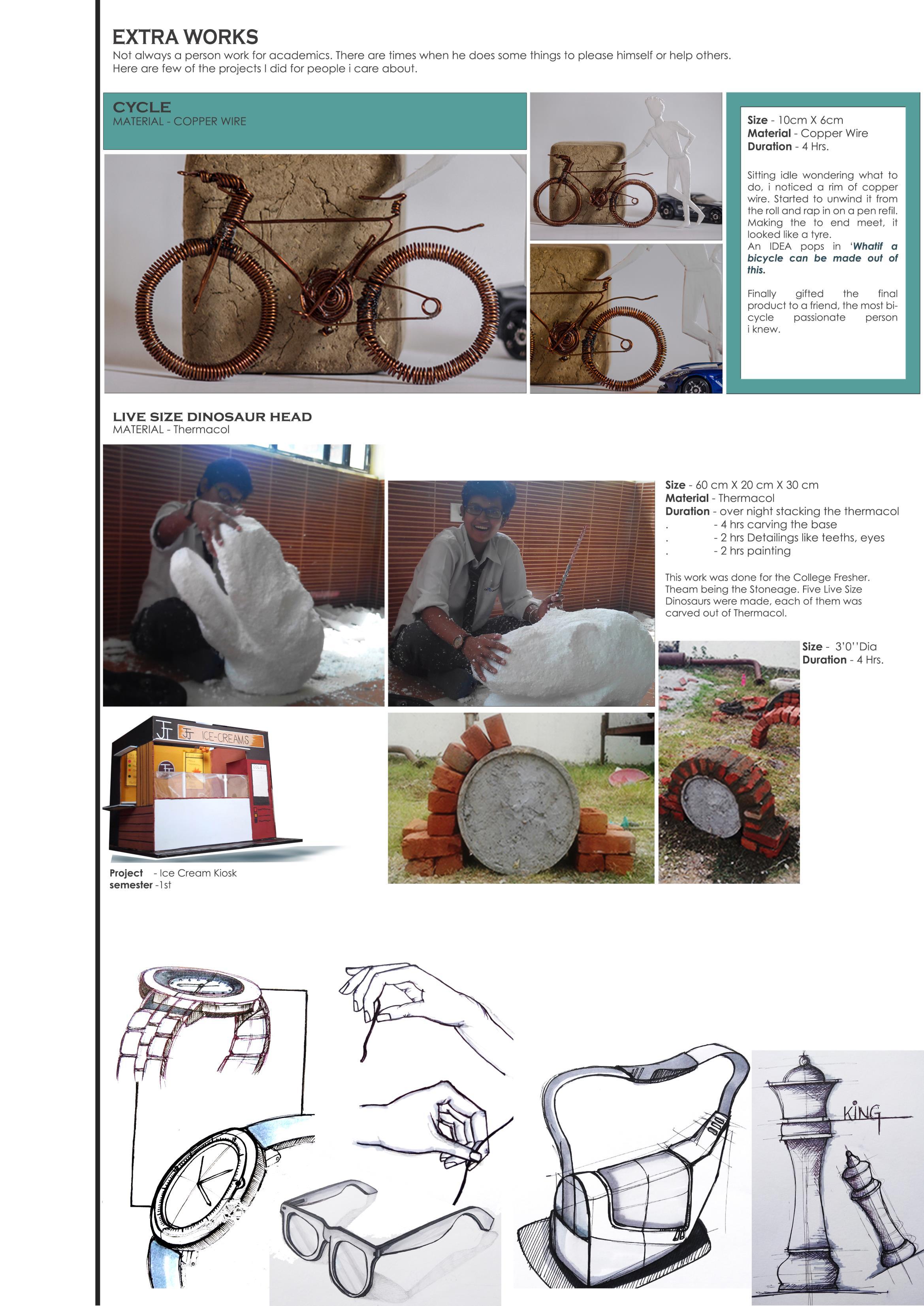 EXTRA WORKS
Not always a person work for academics. There are times when he does some things to please himself or help others. Here are few of the projects I did for people i care about.

CYCLE
MATERIAL - COPPER WIRE

Size - 10cm X 6cm
Material - Copper Wire
Duration - 4 Hrs.

Sitting idle wondering what to do, i noticed a rim of copper wire. Started to unwind it from the roll and rap in on a pen refil. Making the to end meet, it looked like a tyre.
An IDEA pops in 'Whatif a bicycle can be made out of this.

Finally gifted the final product to a friend, the most bicycle passionate person i knew.

LIVE SIZE DINOSAUR HEAD
MATERIAL - Thermacol

Size - 60 cm X 20 cm X 30 cm
Material - Thermacol
Duration - over night stacking the thermacol
. - 4 hrs carving the base
. - 2 hrs Detailings like teeths, eyes
. - 2 hrs painting

This work was done for the College Fresher. Theam being the Stoneage. Five Live Size Dinosaurs were made, each of them was carved out of Thermacol.

Size - 3'0''Dia
Duration - 4 Hrs.

JJ ICE-CREAMS

Project - Ice Cream Kiosk
semester -1st

KING